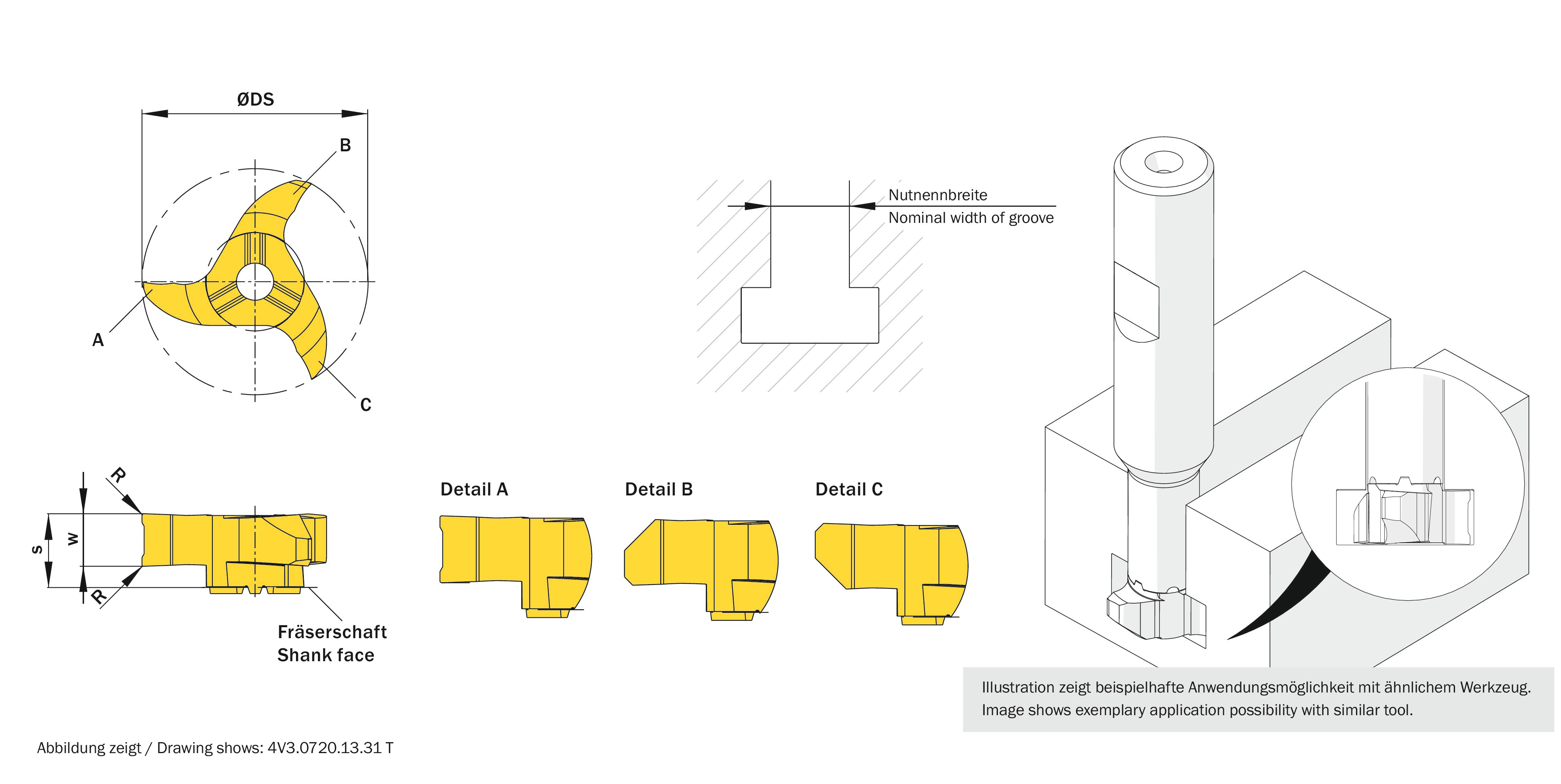 ØDS

B

A

C

Nutnennbreite
Nominal width of groove

R

s

w

R

Fräserschaft
Shank face

Detail A

Detail B

Detail C

Illustration zeigt beispielhafte Anwendungsmöglichkeit mit ähnlichem Werkzeug.
Image shows exemplary application possibility with similar tool.

Abbildung zeigt / Drawing shows: 4V3.0720.13.31 T