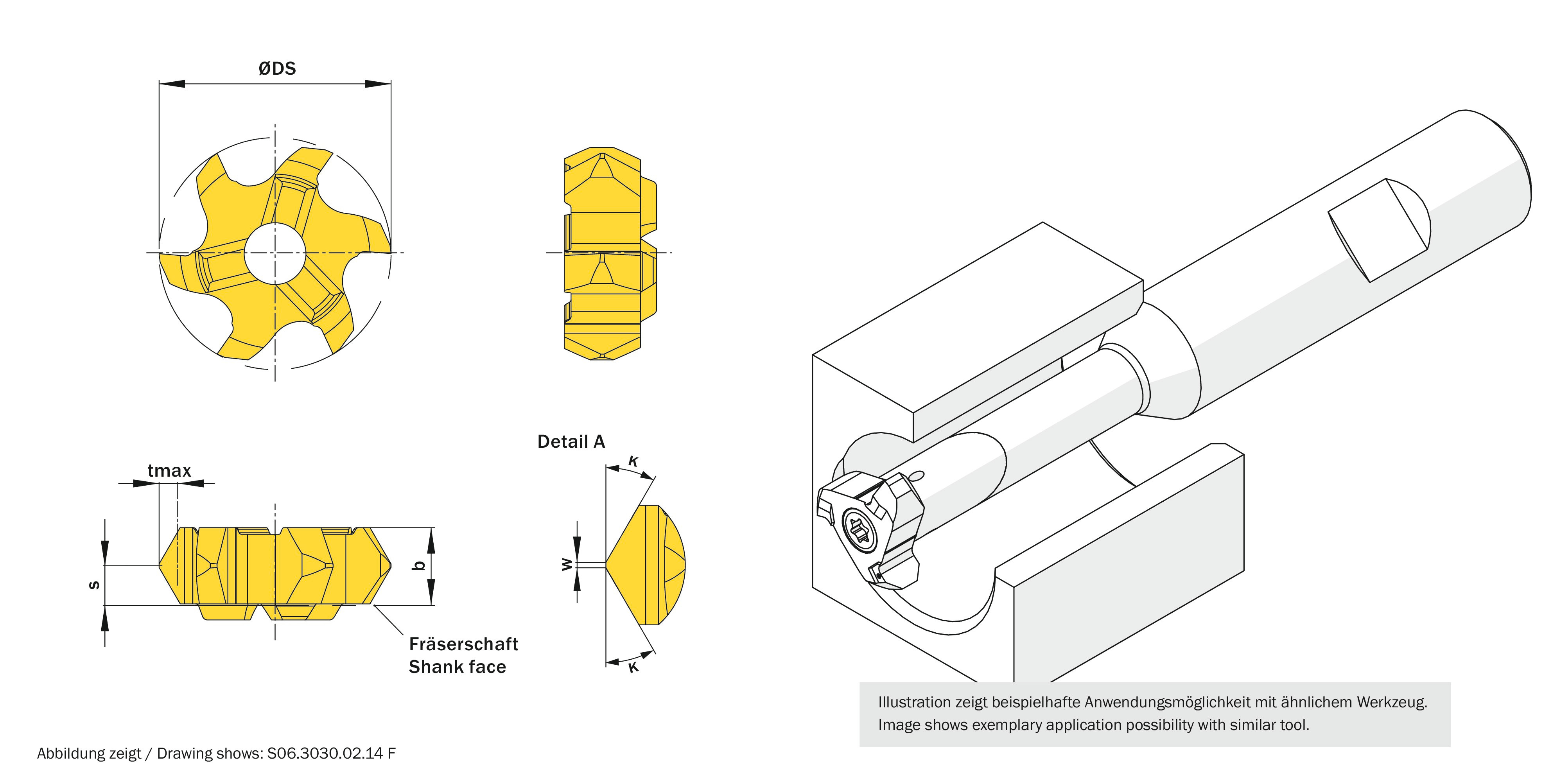 ØDS

tmax

s

b

Fräserschaft
Shank face

Detail A

κ

w

κ

Illustration zeigt beispielhafte Anwendungsmöglichkeit mit ähnlichem Werkzeug.
Image shows exemplary application possibility with similar tool.

Abbildung zeigt / Drawing shows: S06.3030.02.14 F