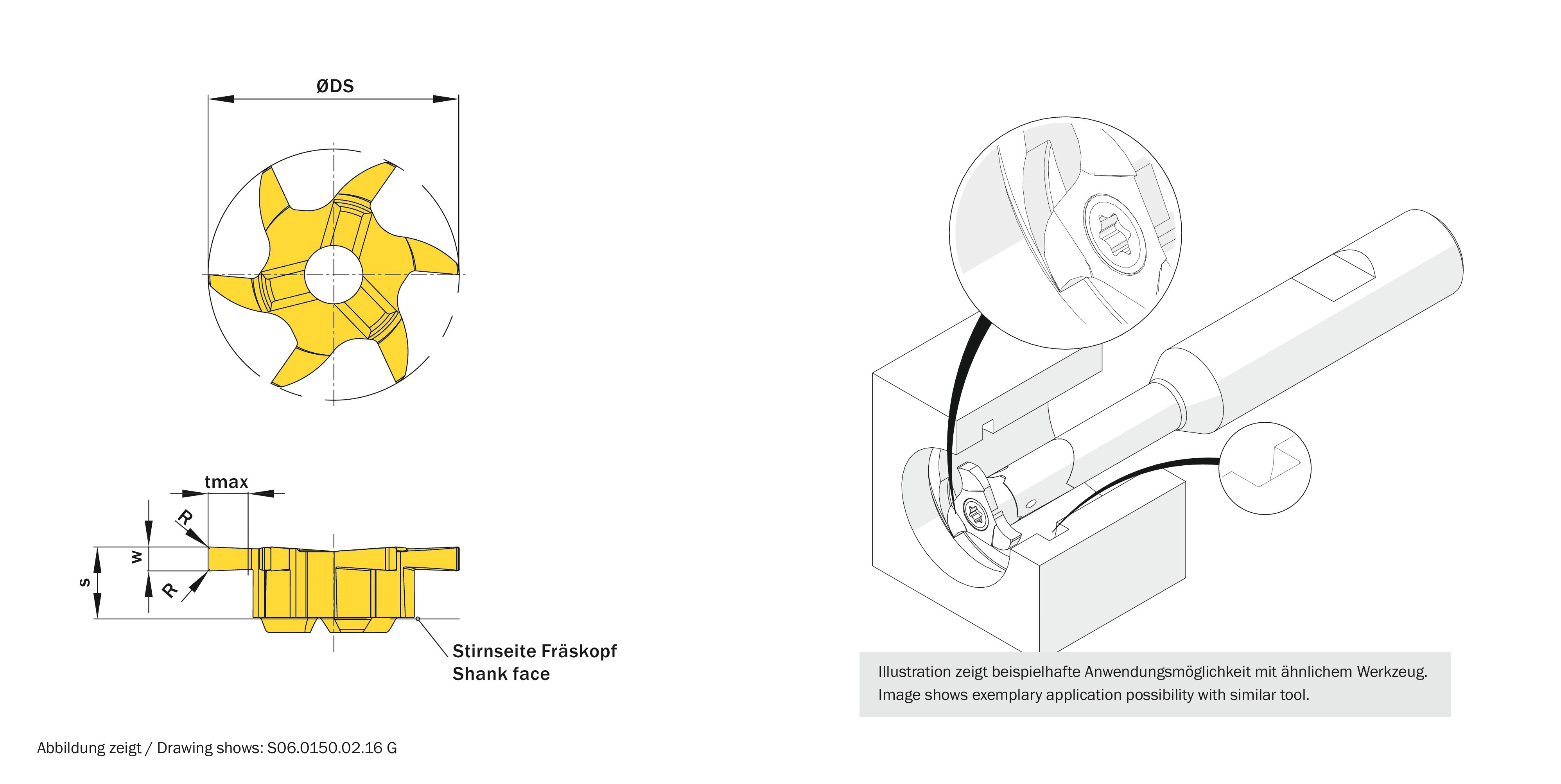 ØDS

tmax

R

w

s

R

Stirnseite Fräskopf
Shank face

Illustration zeigt beispielhafte Anwendungsmöglichkeit mit ähnlichem Werkzeug.
Image shows exemplary application possibility with similar tool.

Abbildung zeigt / Drawing shows: S06.0150.02.16 G