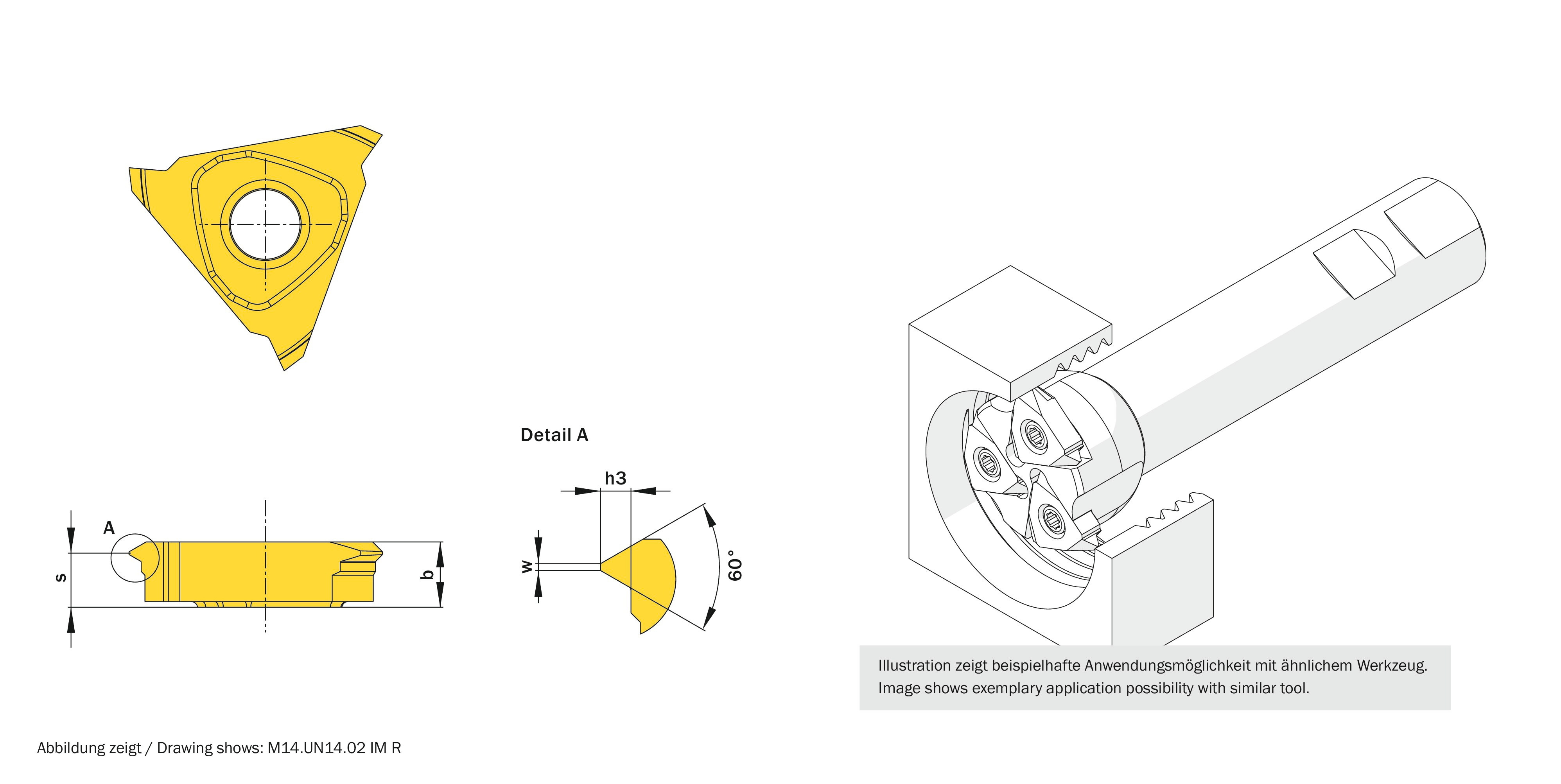 A

s

b

Detail A

h3

w

60°

Illustration zeigt beispielhafte Anwendungsmöglichkeit mit ähnlichem Werkzeug.
Image shows exemplary application possibility with similar tool.

Abbildung zeigt / Drawing shows: M14.UN14.02 IM R