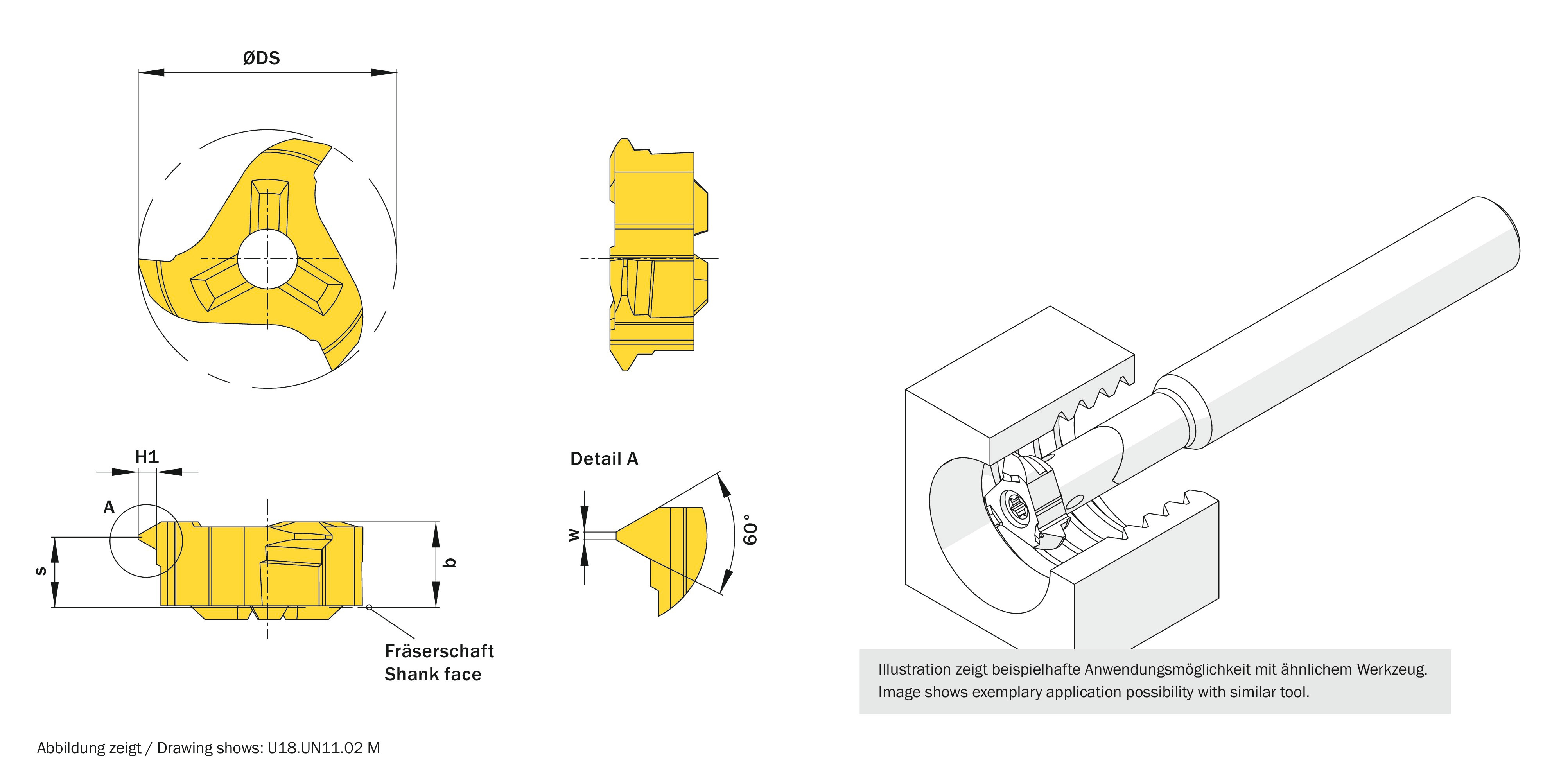 ØDS

H1

A

s

b

Fräserschaft
Shank face

Detail A

w

60°

Illustration zeigt beispielhafte Anwendungsmöglichkeit mit ähnlichem Werkzeug.
Image shows exemplary application possibility with similar tool.

Abbildung zeigt / Drawing shows: U18.UN11.02 M