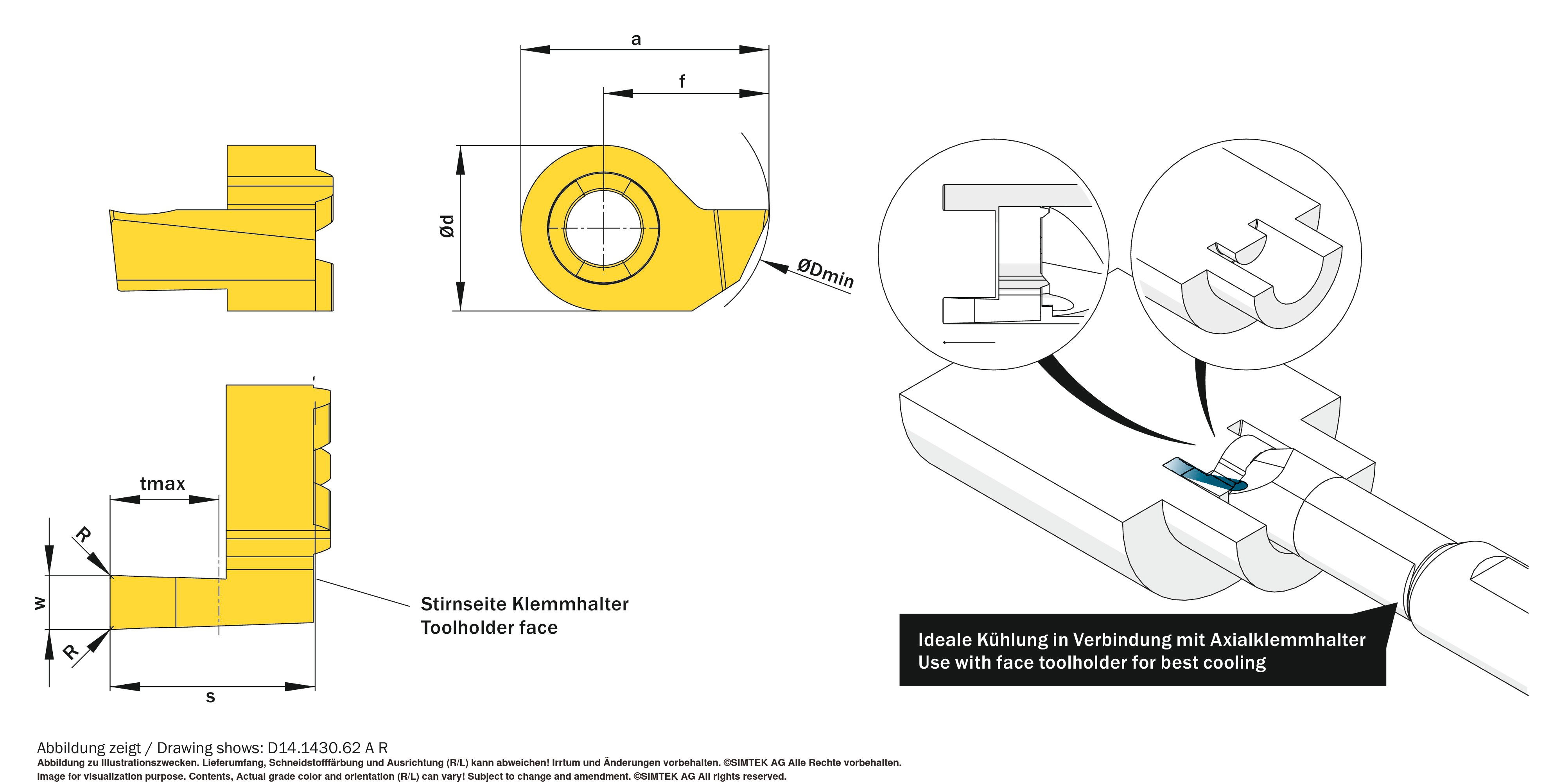 a

f

Ød

ØDmin

tmax

R

w

R

s

Stirnseite Klemmhalter
Toolholder face

Ideale Kühlung in Verbindung mit Axialklemmhalter
Use with face toolholder for best cooling

Abbildung zeigt / Drawing shows: D14.1430.62 A R
Abbildung zu Illustrationszwecken. Lieferumfang, Schneidstofffärbung und Ausrichtung (R/L) kann abweichen! Irrtum und Änderungen vorbehalten. ©SIMTEK AG Alle Rechte vorbehalten.
Image for visualization purpose. Contents, Actual grade color and orientation (R/L) can vary! Subject to change and amendment. ©SIMTEK AG All rights reserved.