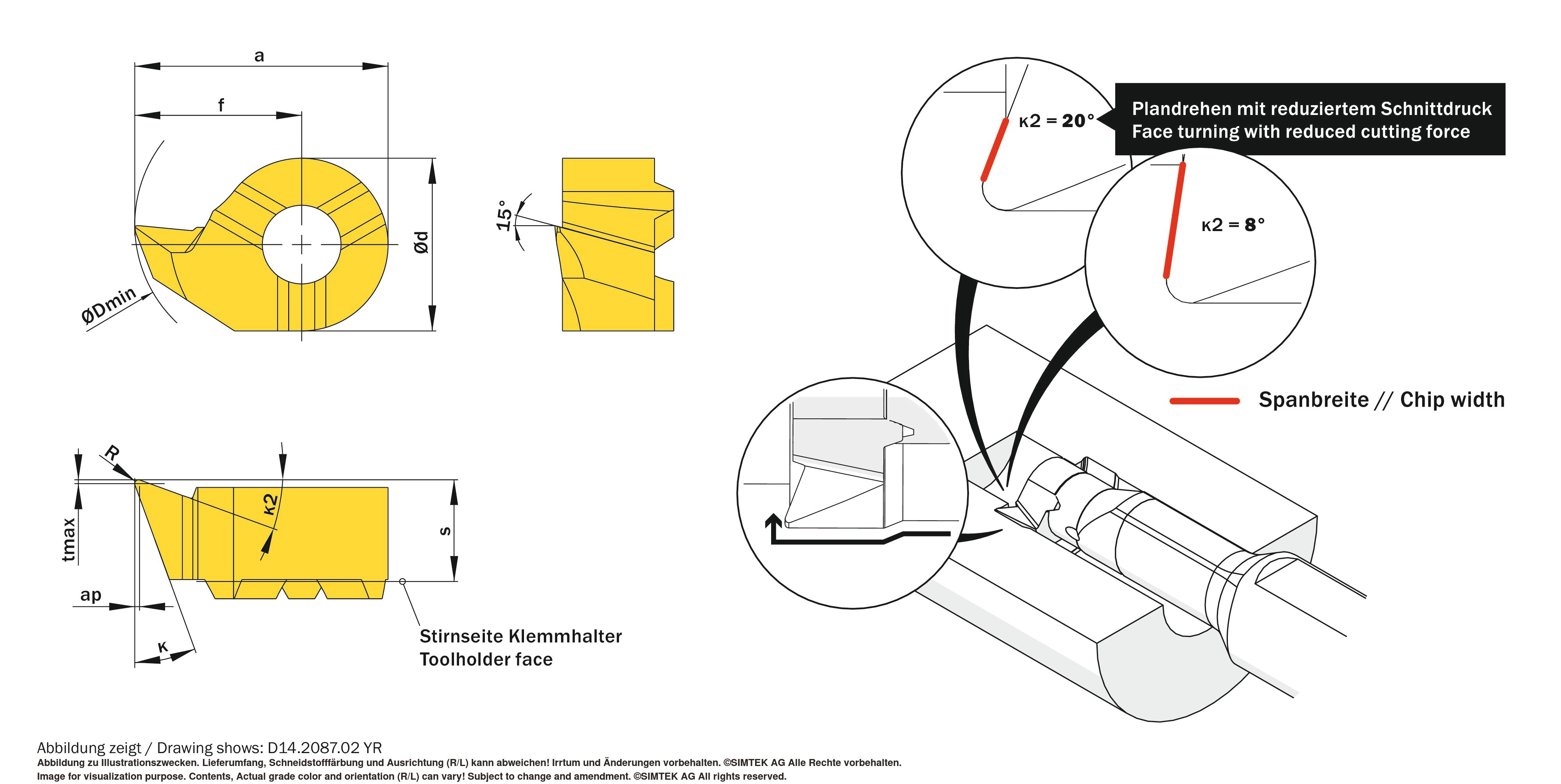 a

f

Ød

ØDmin

15°

R

tmax

κ2

s

ap

κ

Stirnseite Klemmhalter
Toolholder face

κ2 = 20°

Plandrehen mit reduziertem Schnittdruck
Face turning with reduced cutting force

κ2 = 8°

Spanbreite // Chip width

Abbildung zeigt / Drawing shows: D14.2087.02 YR
Abbildung zu Illustrationszwecken. Lieferumfang, Schneidstofffärbung und Ausrichtung (R/L) kann abweichen! Irrtum und Änderungen vorbehalten. ©SIMTEK AG Alle Rechte vorbehalten.
Image for visualization purpose. Contents, Actual grade color and orientation (R/L) can vary! Subject to change and amendment. ©SIMTEK AG All rights reserved.