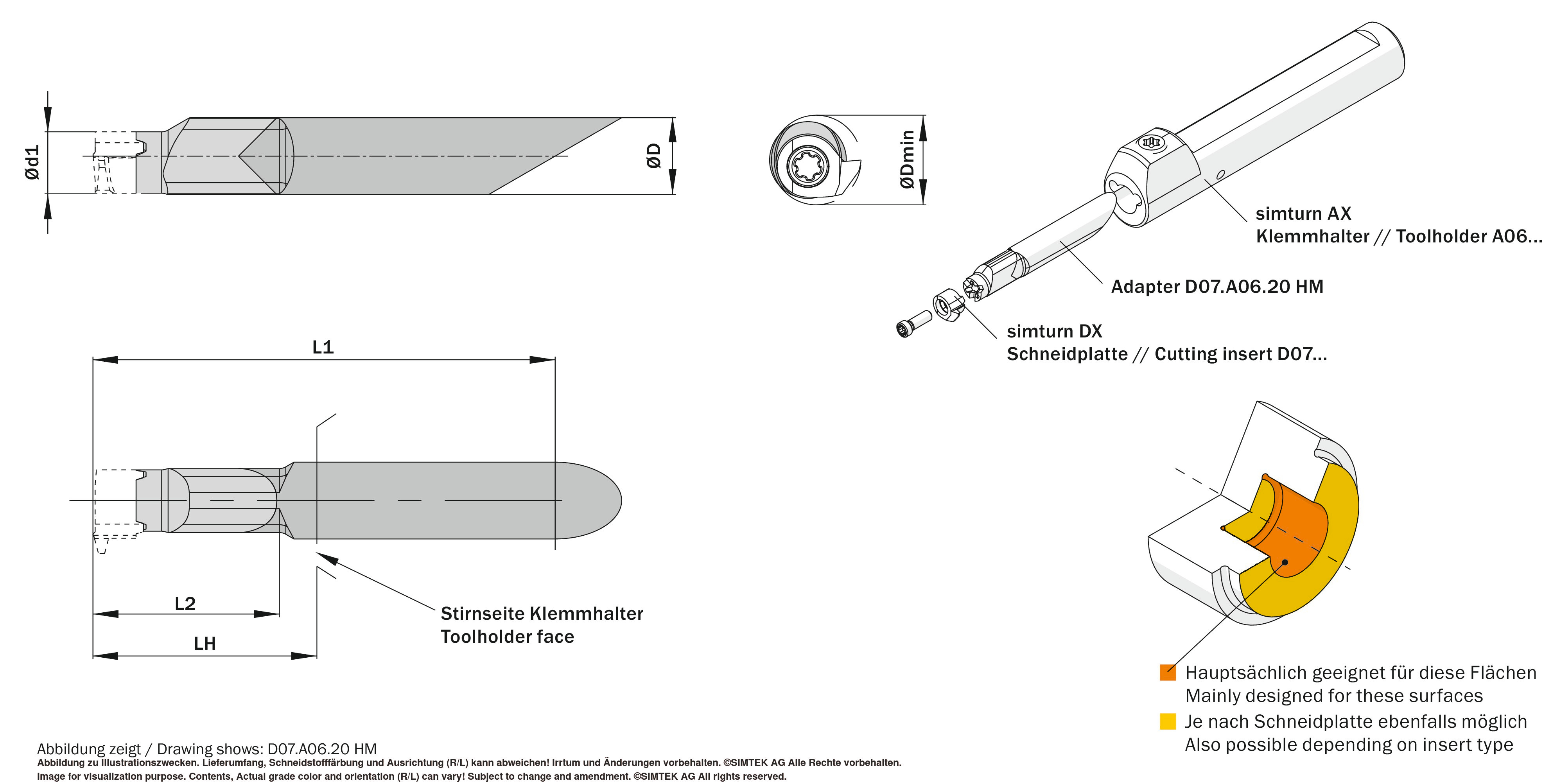 Ød1

ØD

ØDmin

simturn AX
Klemmhalter // Toolholder A06...

Adapter D07.A06.20 HM

simturn DX
Schneidplatte // Cutting insert D07...

L1

L2

LH

Stirnseite Klemmhalter
Toolholder face

Hauptsächlich geeignet für diese Flächen
Mainly designed for these surfaces

Je nach Schneidplatte ebenfalls möglich
Also possible depending on insert type

Abbildung zeigt / Drawing shows: D07.A06.20 HM
Abbildung zu Illustrationszwecken. Lieferumfang, Schneidstofffärbung und Ausrichtung (R/L) kann abweichen! Irrtum und Änderungen vorbehalten. ©SIMTEK AG Alle Rechte vorbehalten.
Image for visualization purpose. Contents, Actual grade color and orientation (R/L) can vary! Subject to change and amendment. ©SIMTEK AG All rights reserved.