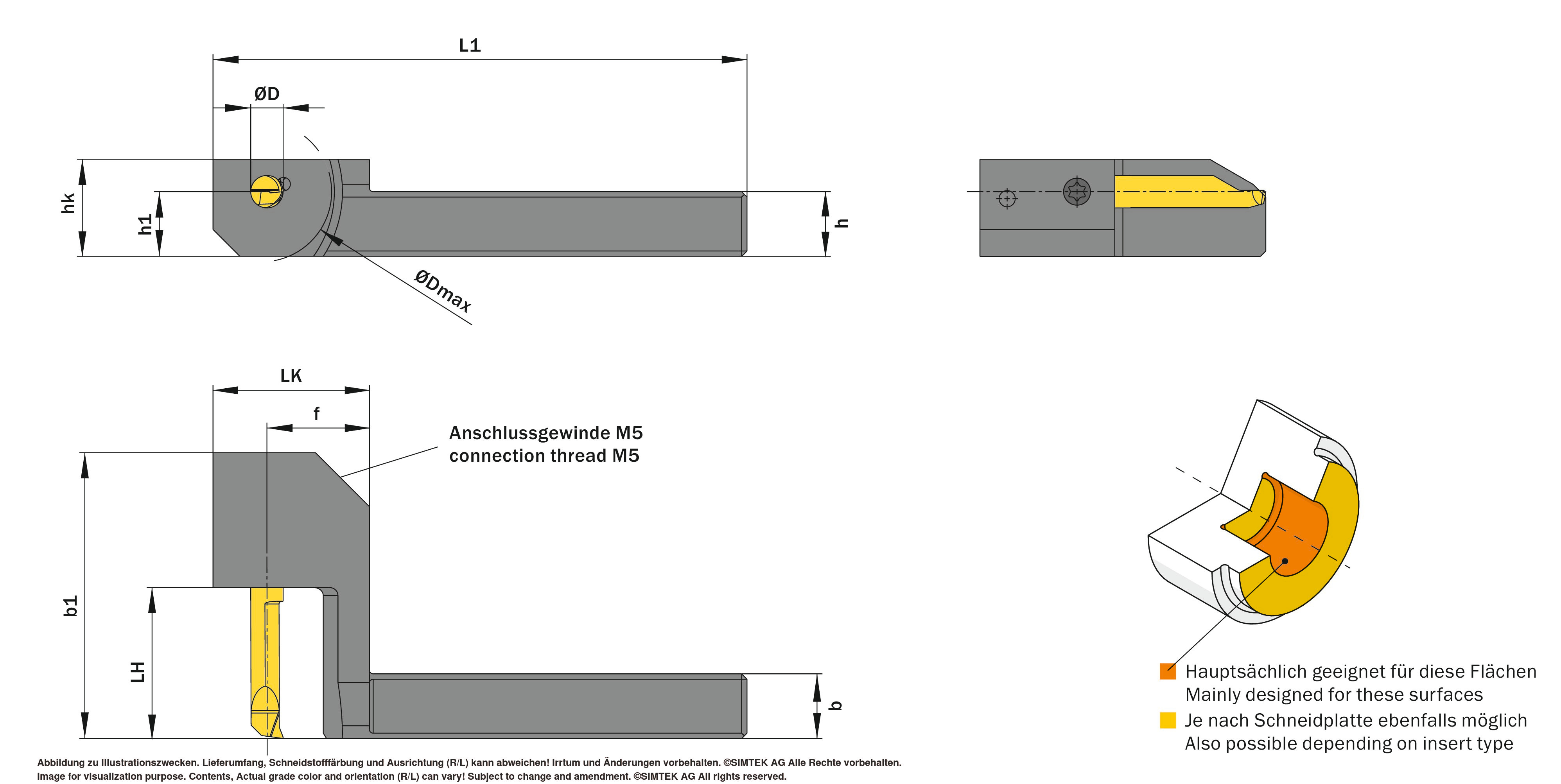 L1

ØD

hk

h1

h

ØDmax

LK

f

Anschlussgewinde M5
connection thread M5

b1

LH

b

Hauptsächlich geeignet für diese Flächen
Mainly designed for these surfaces

Je nach Schneidplatte ebenfalls möglich
Also possible depending on insert type

Abbildung zu Illustrationszwecken. Lieferumfang, Schneidstofffärbung und Ausrichtung (R/L) kann abweichen! Irrtum und Änderungen vorbehalten. ©SIMTEK AG Alle Rechte vorbehalten.
Image for visualization purpose. Contents, Actual grade color and orientation (R/L) can vary! Subject to change and amendment. ©SIMTEK AG All rights reserved.