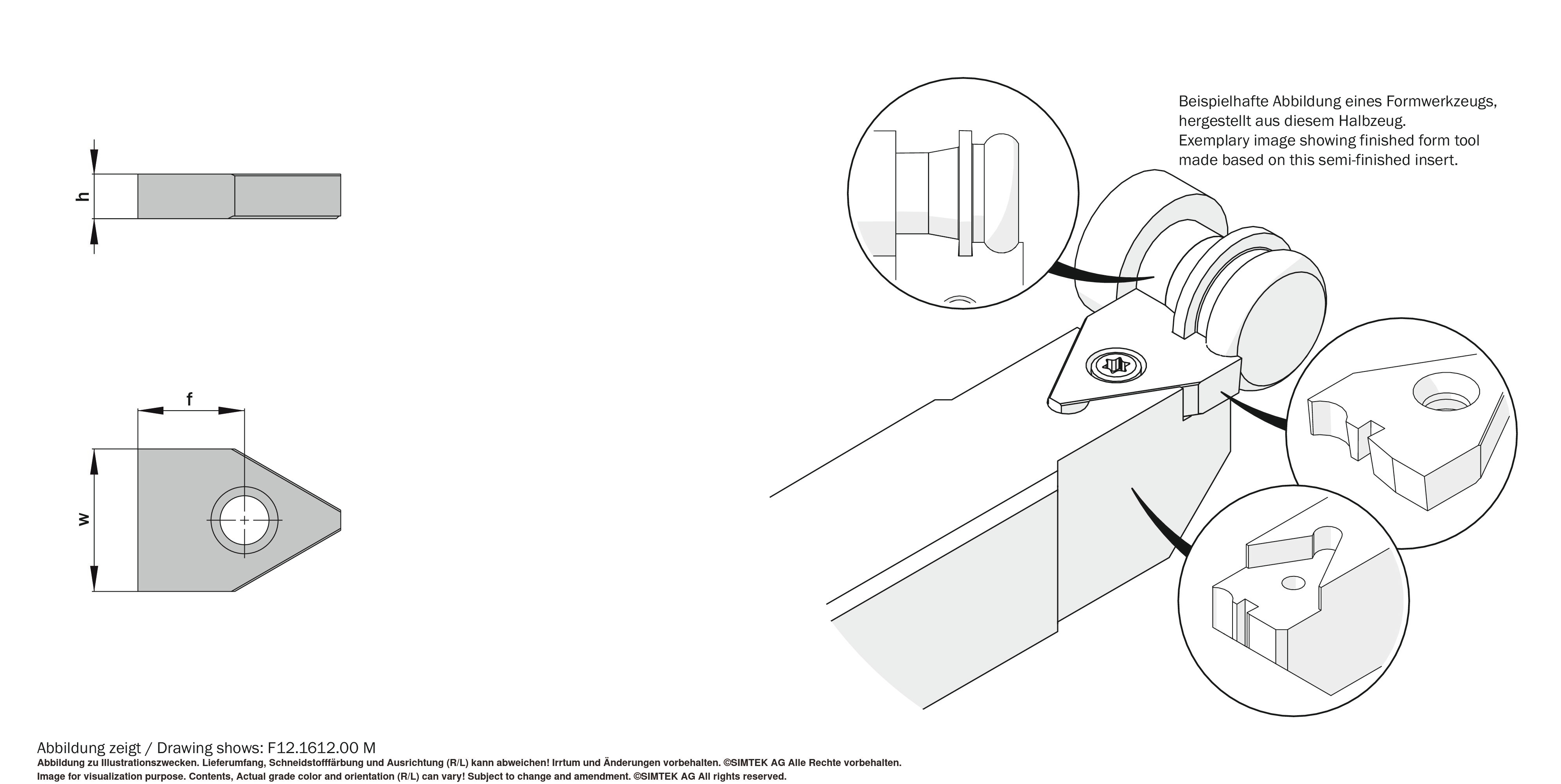 h

f

w

Beispielhafte Abbildung eines Formwerkzeugs, hergestellt aus diesem Halbzeug.
Exemplary image showing finished form tool made based on this semi-finished insert.

Abbildung zeigt / Drawing shows: F12.1612.00 M
Abbildung zu Illustrationszwecken. Lieferumfang, Schneidstofffärbung und Ausrichtung (R/L) kann abweichen! Irrtum und Änderungen vorbehalten. ©SIMTEK AG Alle Rechte vorbehalten.
Image for visualization purpose. Contents, Actual grade color and orientation (R/L) can vary! Subject to change and amendment. ©SIMTEK AG All rights reserved.