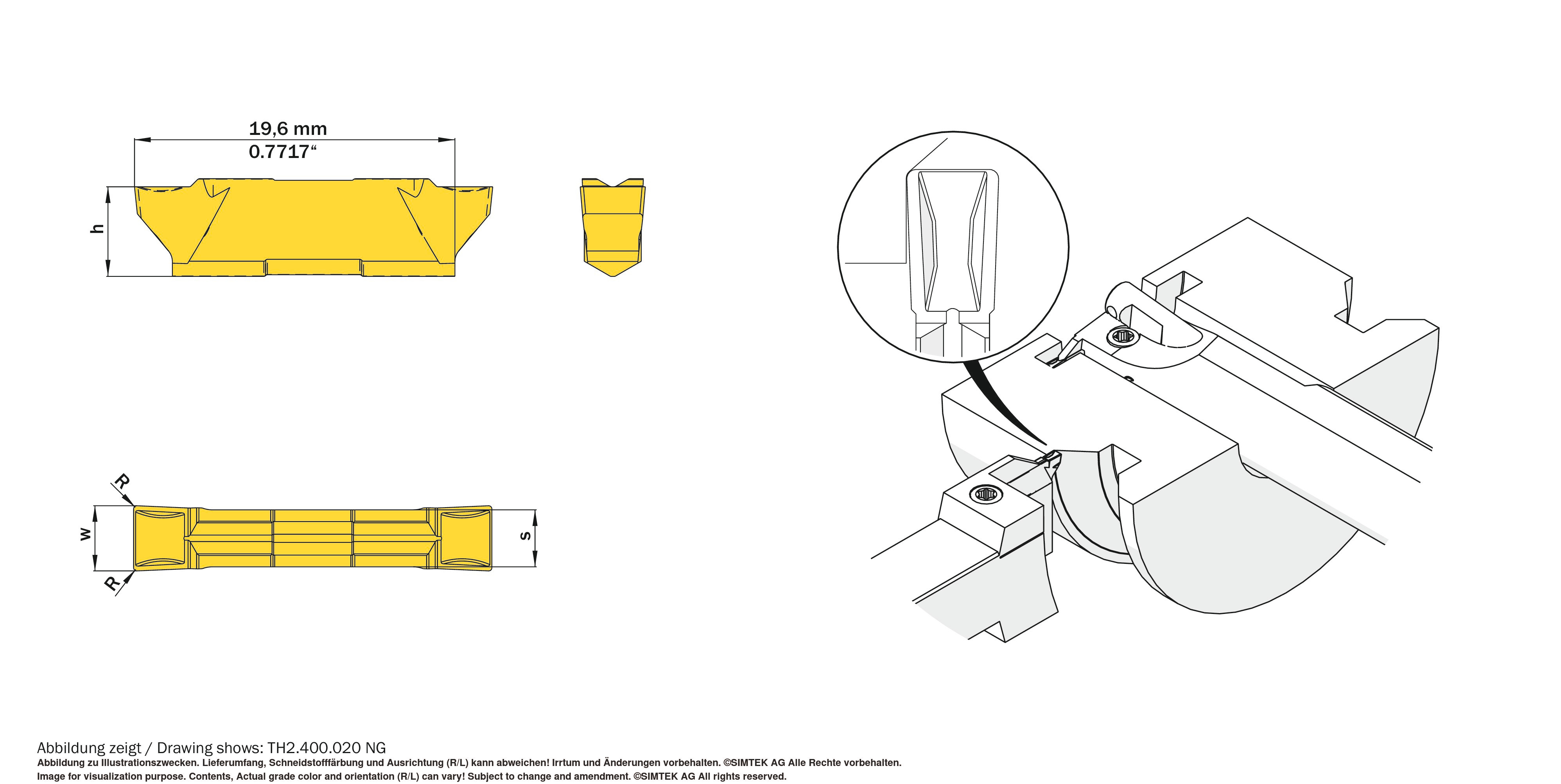 19,6 mm
0.7717“

h

R
w
R
s

Abbildung zeigt / Drawing shows: TH2.400.020 NG
Abbildung zu Illustrationszwecken. Lieferumfang, Schneidstofffärbung und Ausrichtung (R/L) kann abweichen! Irrtum und Änderungen vorbehalten. ©SIMTEK AG Alle Rechte vorbehalten.
Image for visualization purpose. Contents, Actual grade color and orientation (R/L) can vary! Subject to change and amendment. ©SIMTEK AG All rights reserved.