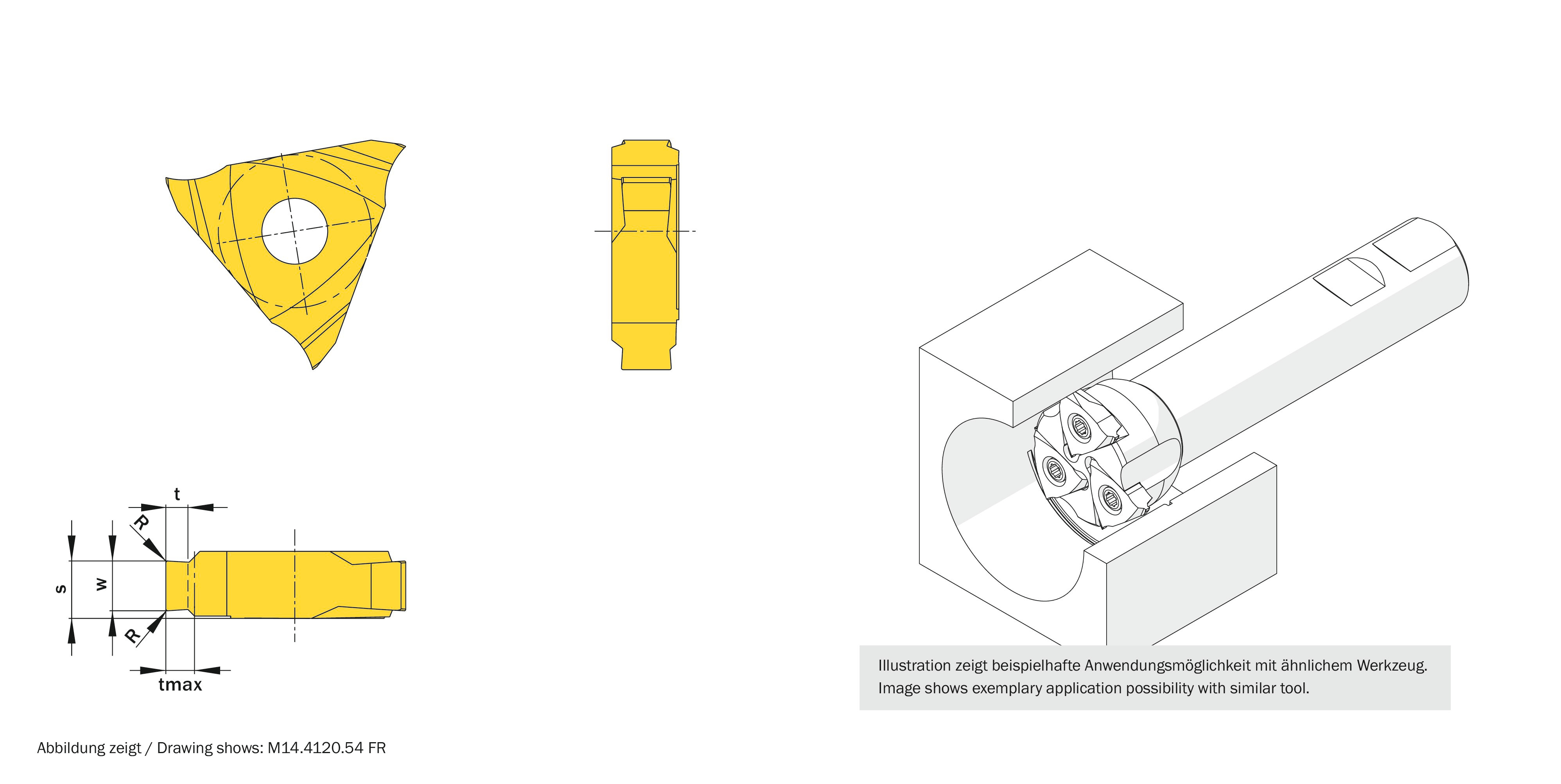 t

R

s

w

R

tmax

Illustration zeigt beispielhafte Anwendungsmöglichkeit mit ähnlichem Werkzeug.
Image shows exemplary application possibility with similar tool.

Abbildung zeigt / Drawing shows: M14.4120.54 FR