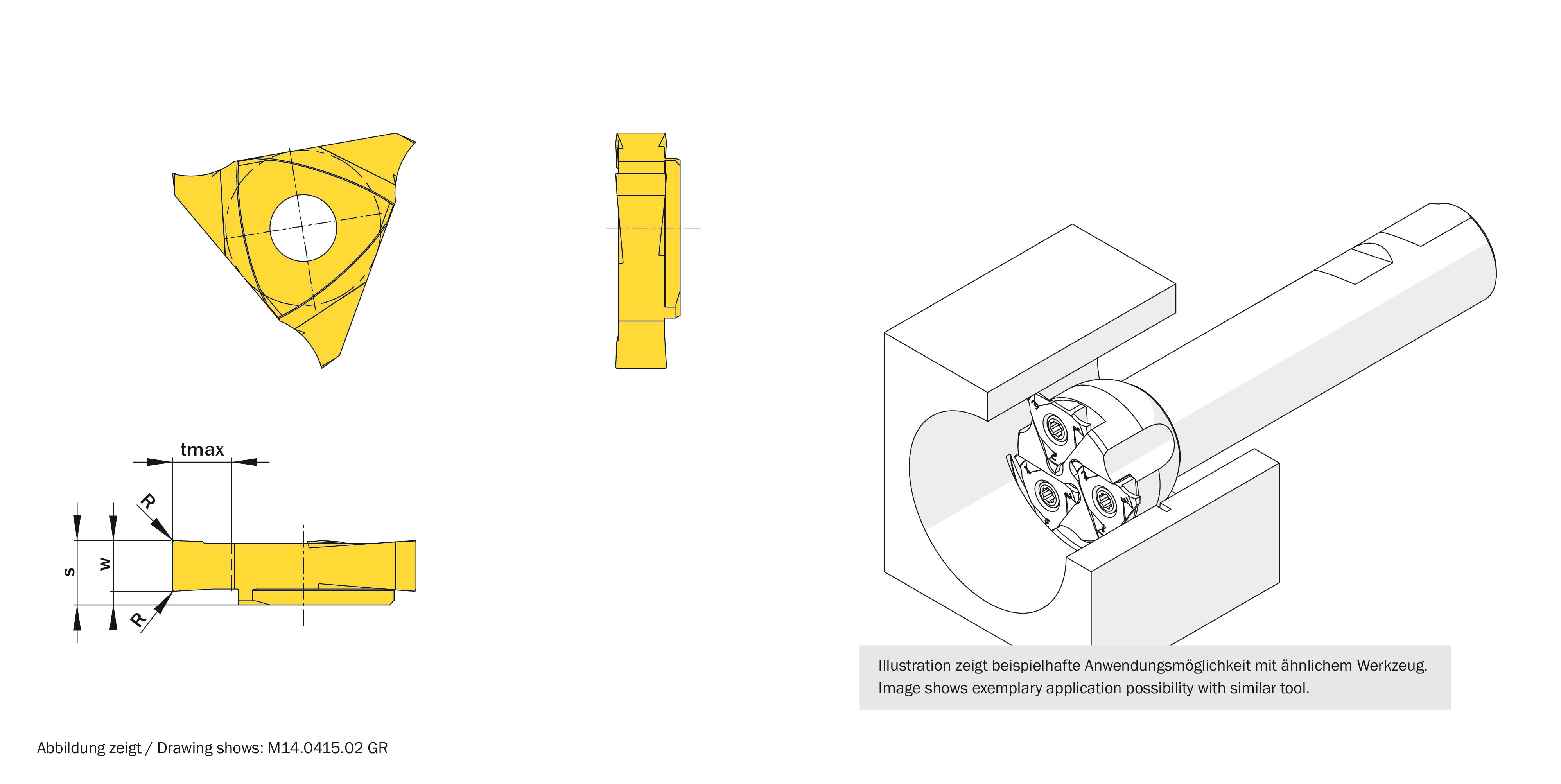 tmax

R

s

w

R

Illustration zeigt beispielhafte Anwendungsmöglichkeit mit ähnlichem Werkzeug.
Image shows exemplary application possibility with similar tool.

Abbildung zeigt / Drawing shows: M14.0415.02 GR