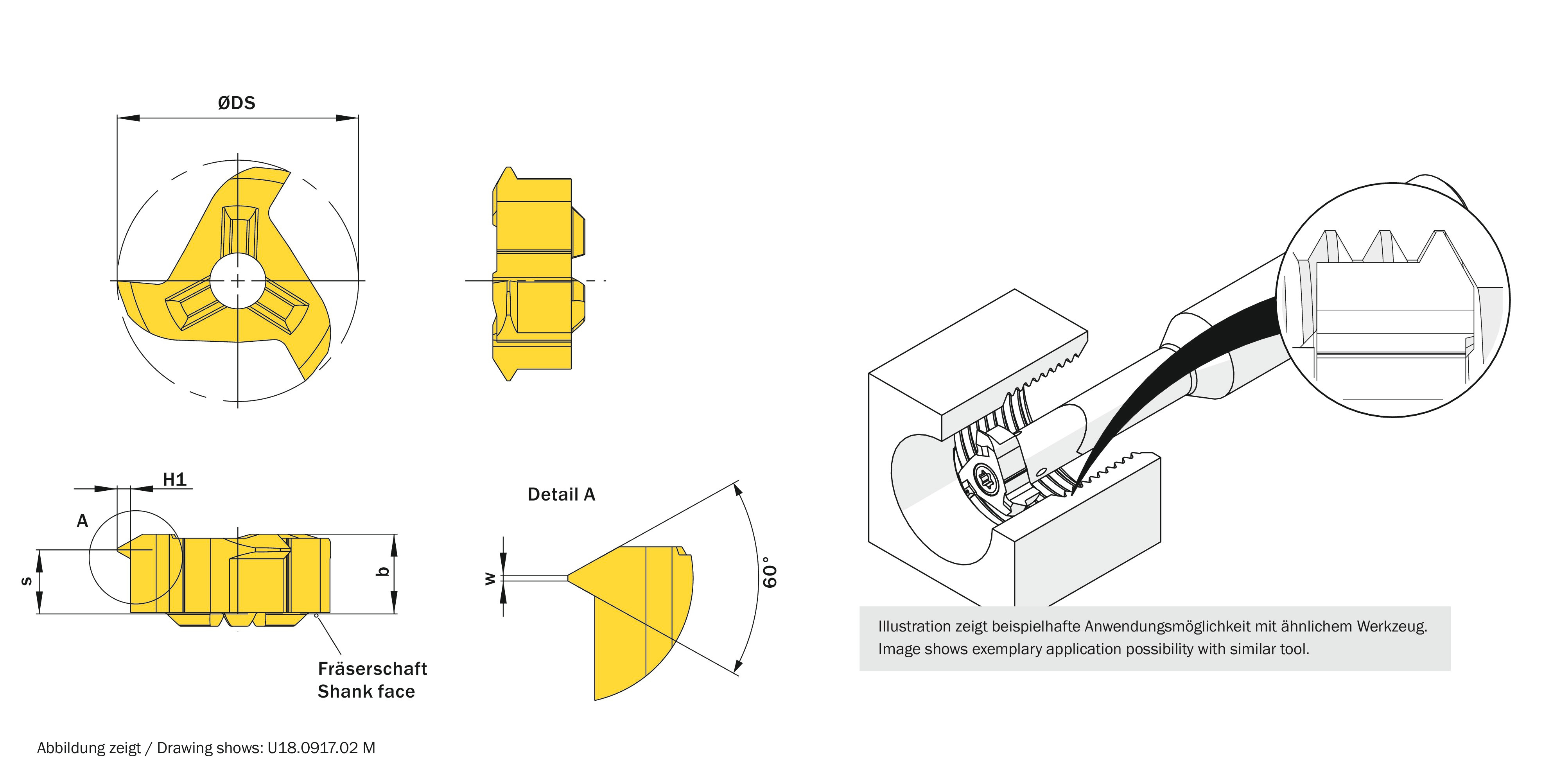 ØDS

H1

A

s

b

Fräserschaft
Shank face

Detail A

w

60°

Illustration zeigt beispielhafte Anwendungsmöglichkeit mit ähnlichem Werkzeug.
Image shows exemplary application possibility with similar tool.

Abbildung zeigt / Drawing shows: U18.0917.02 M