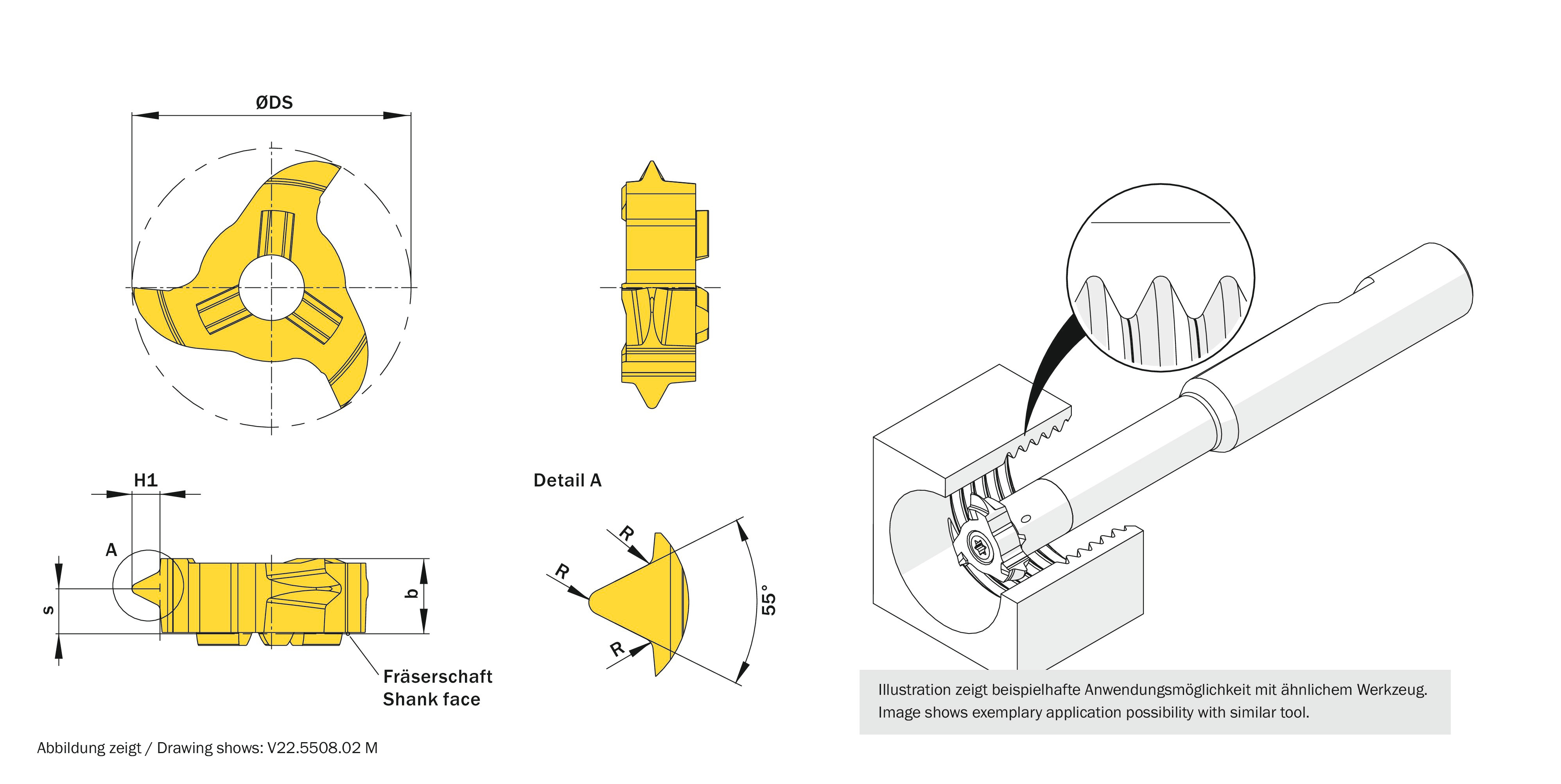 ØDS

H1

A

s

b

Fräserschaft
Shank face

Detail A

R

R

R

55°

Illustration zeigt beispielhafte Anwendungsmöglichkeit mit ähnlichem Werkzeug.
Image shows exemplary application possibility with similar tool.

Abbildung zeigt / Drawing shows: V22.5508.02 M