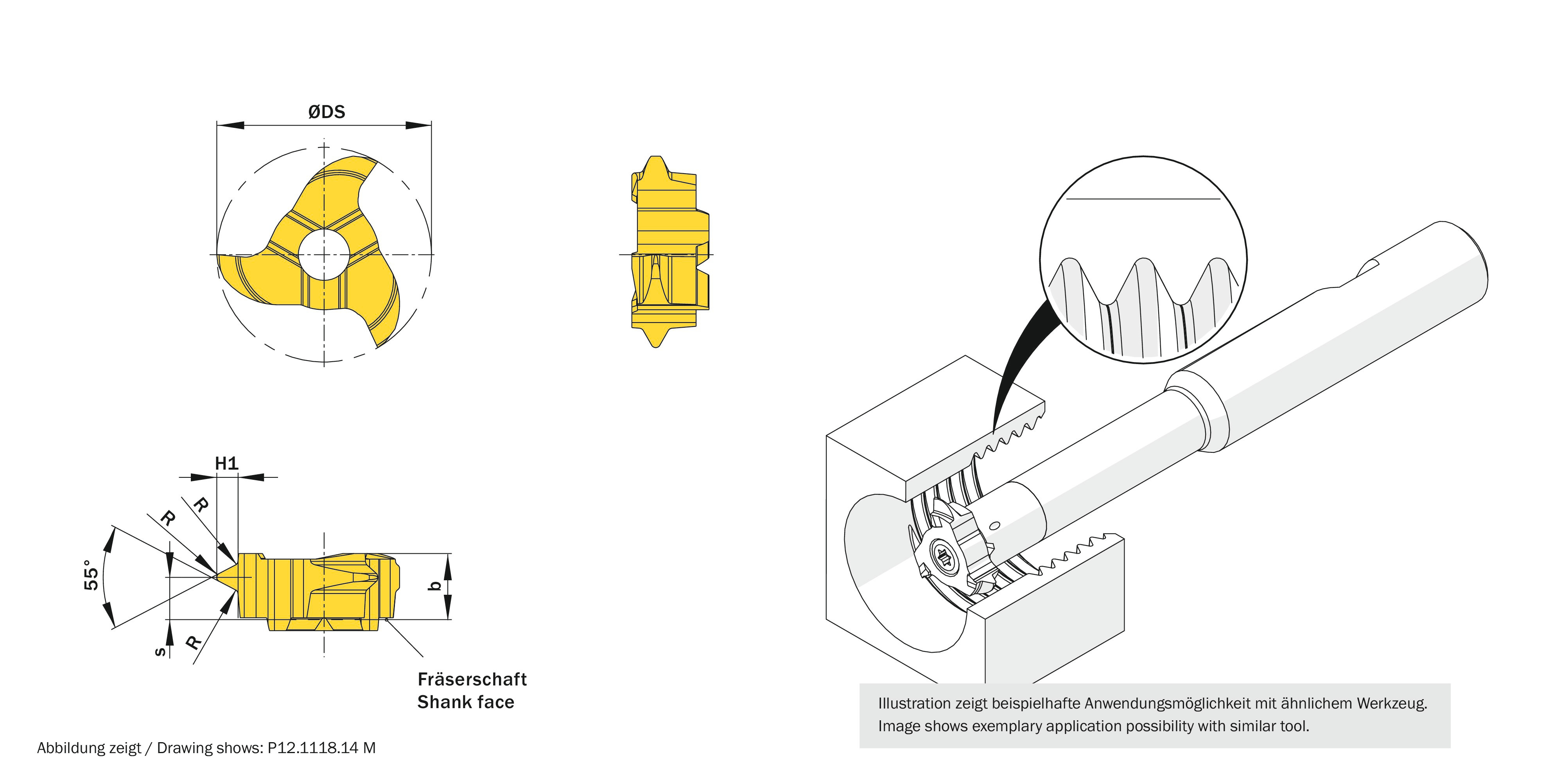 ØDS

H1

R

R

55°

R

s

b

Fräserschaft
Shank face

Abbildung zeigt / Drawing shows: P12.1118.14 M

Illustration zeigt beispielhafte Anwendungsmöglichkeit mit ähnlichem Werkzeug.
Image shows exemplary application possibility with similar tool.