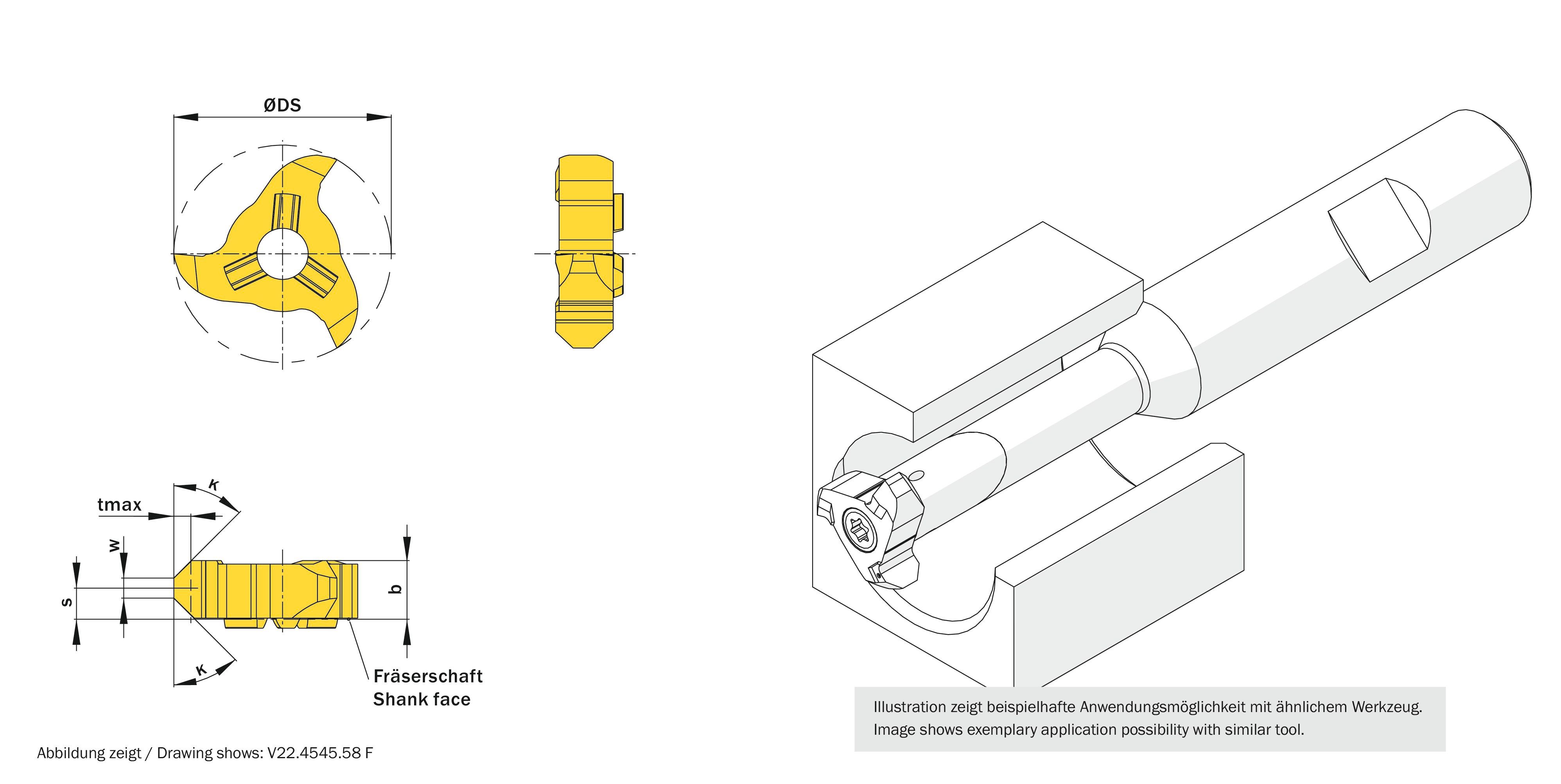 ØDS

κ

tmax

w

s

b

κ

Fräserschaft
Shank face

Abbildung zeigt / Drawing shows: V22.4545.58 F

Illustration zeigt beispielhafte Anwendungsmöglichkeit mit ähnlichem Werkzeug.
Image shows exemplary application possibility with similar tool.