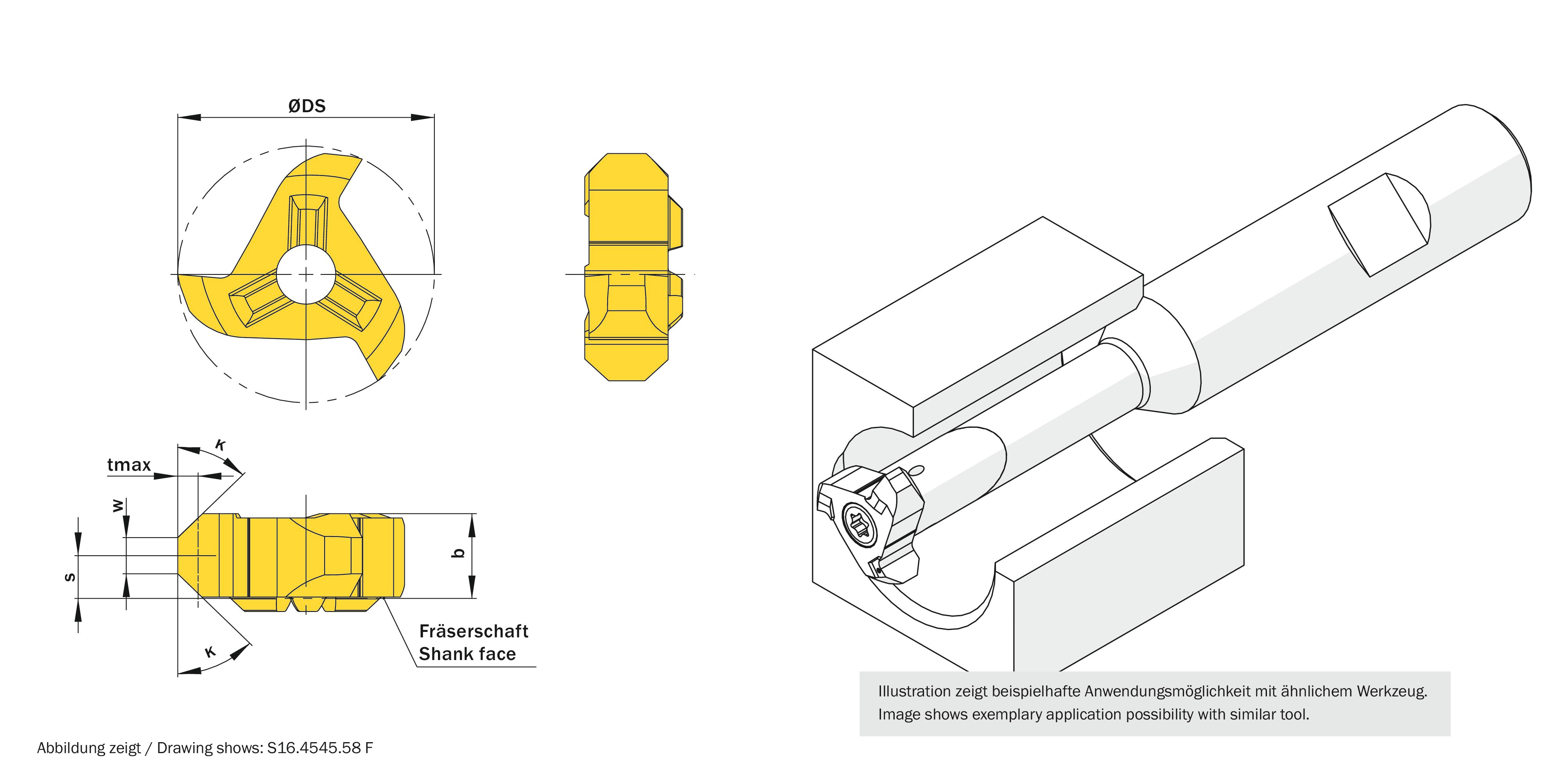 ØDS

κ

tmax

w

s

b

κ

Fräserschaft
Shank face

Illustration zeigt beispielhafte Anwendungsmöglichkeit mit ähnlichem Werkzeug.
Image shows exemplary application possibility with similar tool.

Abbildung zeigt / Drawing shows: S16.4545.58 F