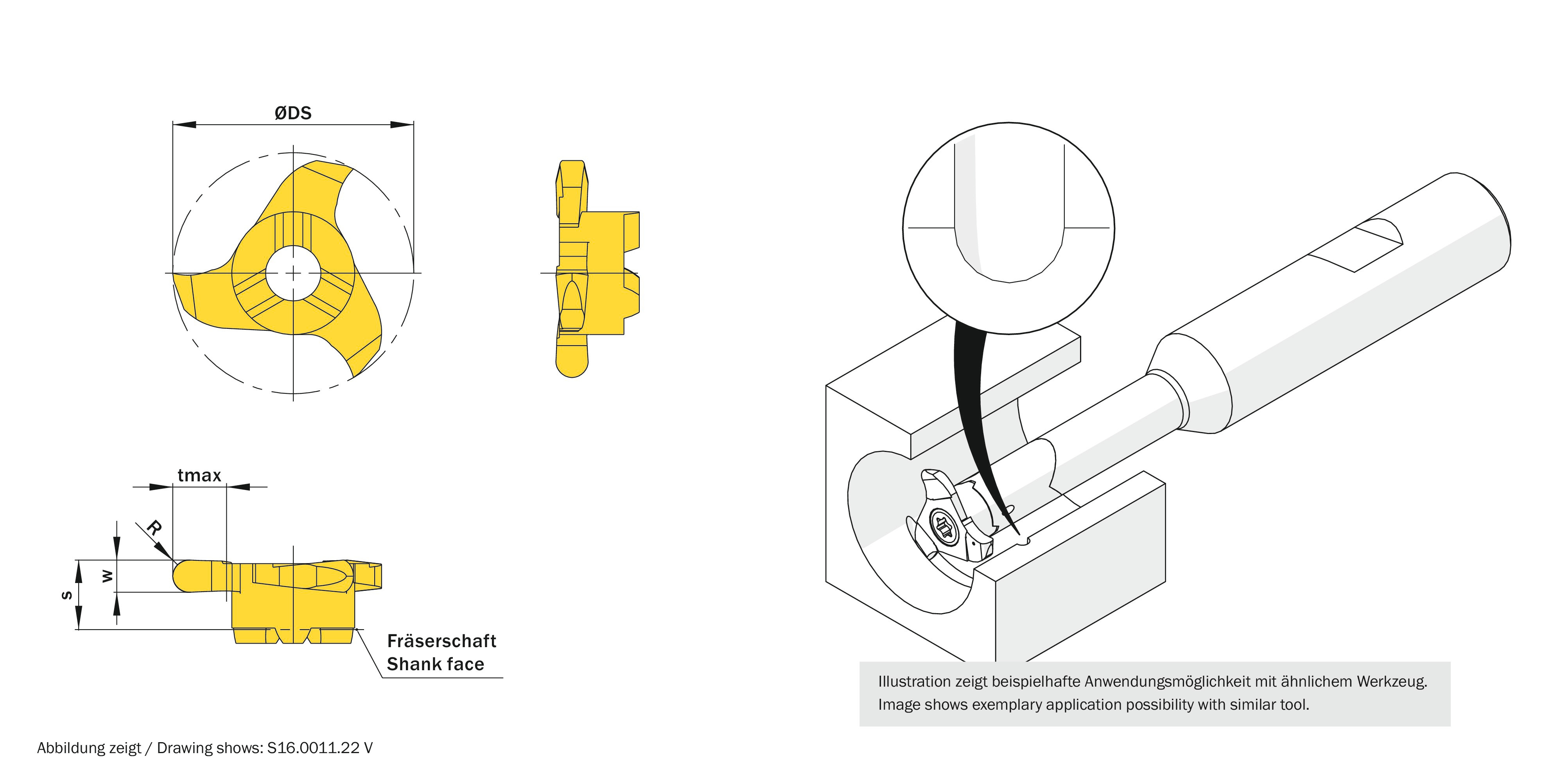 ØDS

tmax

R

w

s

Fräserschaft
Shank face

Illustration zeigt beispielhafte Anwendungsmöglichkeit mit ähnlichem Werkzeug.
Image shows exemplary application possibility with similar tool.

Abbildung zeigt / Drawing shows: S16.0011.22 V