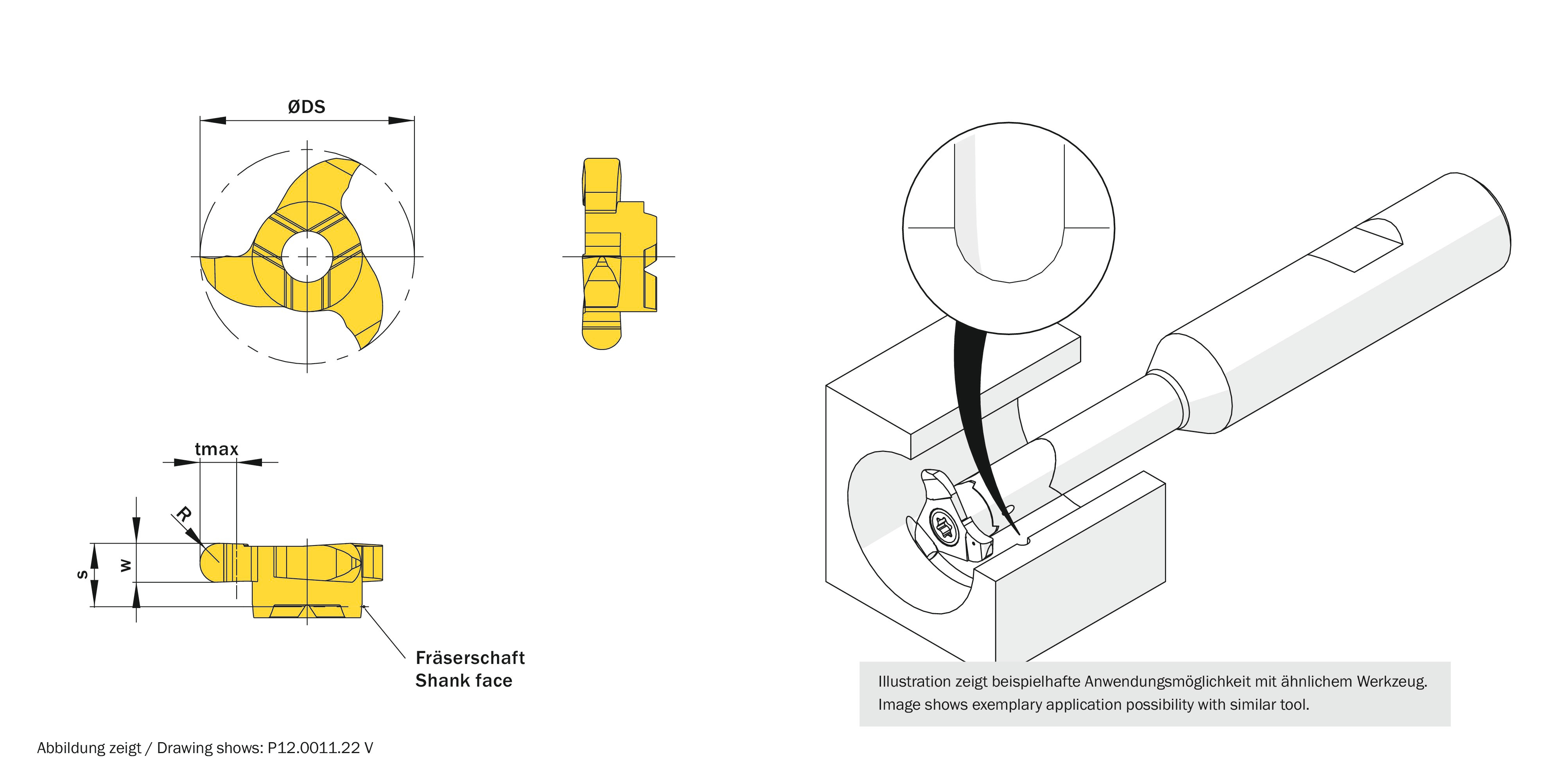 ØDS

tmax

R

s

w

Fräserschaft
Shank face

Illustration zeigt beispielhafte Anwendungsmöglichkeit mit ähnlichem Werkzeug.
Image shows exemplary application possibility with similar tool.

Abbildung zeigt / Drawing shows: P12.0011.22 V