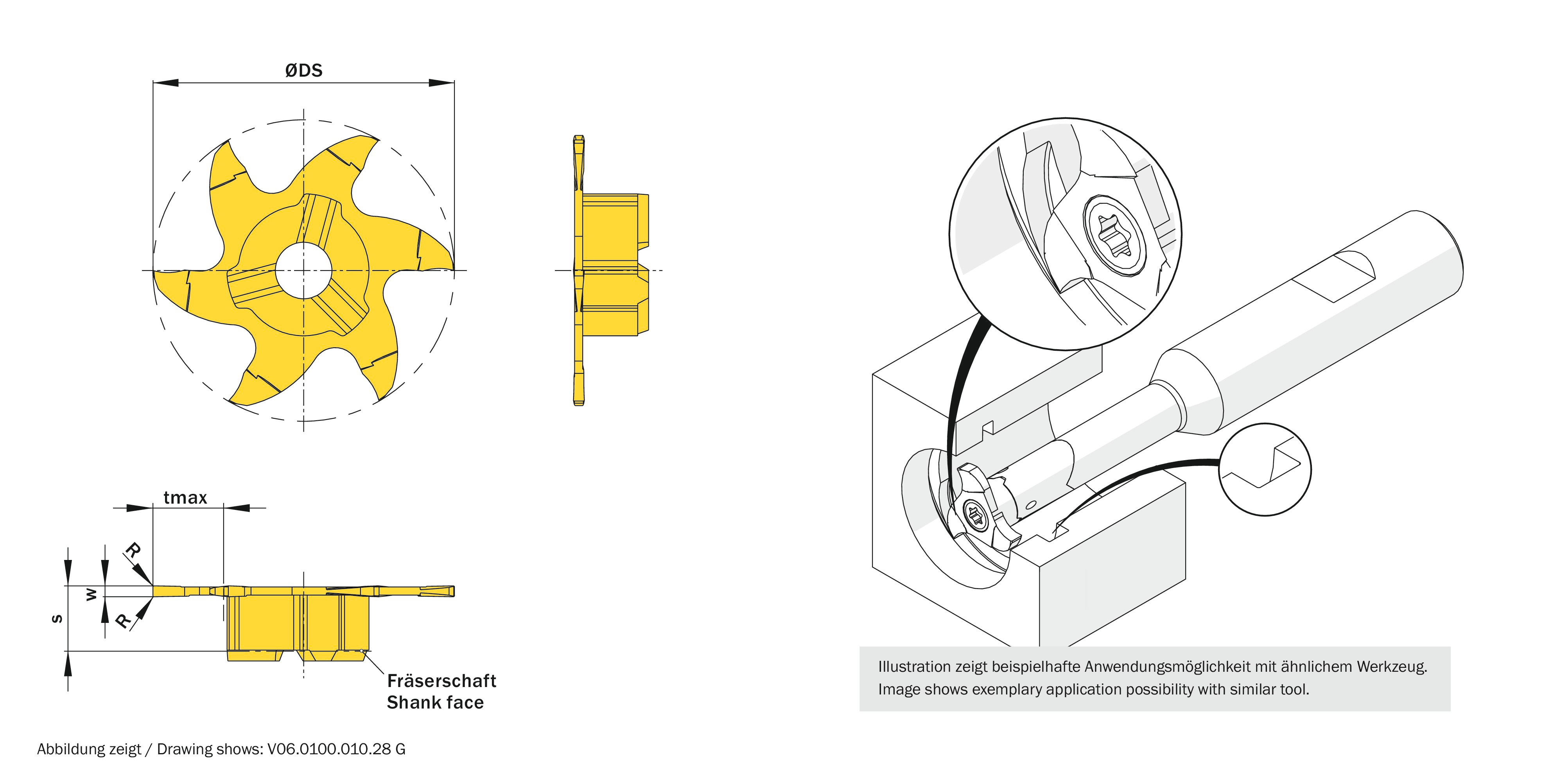 ØDS

tmax

R

w

R

s

Fräserschaft
Shank face

Illustration zeigt beispielhafte Anwendungsmöglichkeit mit ähnlichem Werkzeug.
Image shows exemplary application possibility with similar tool.

Abbildung zeigt / Drawing shows: V06.0100.010.28 G