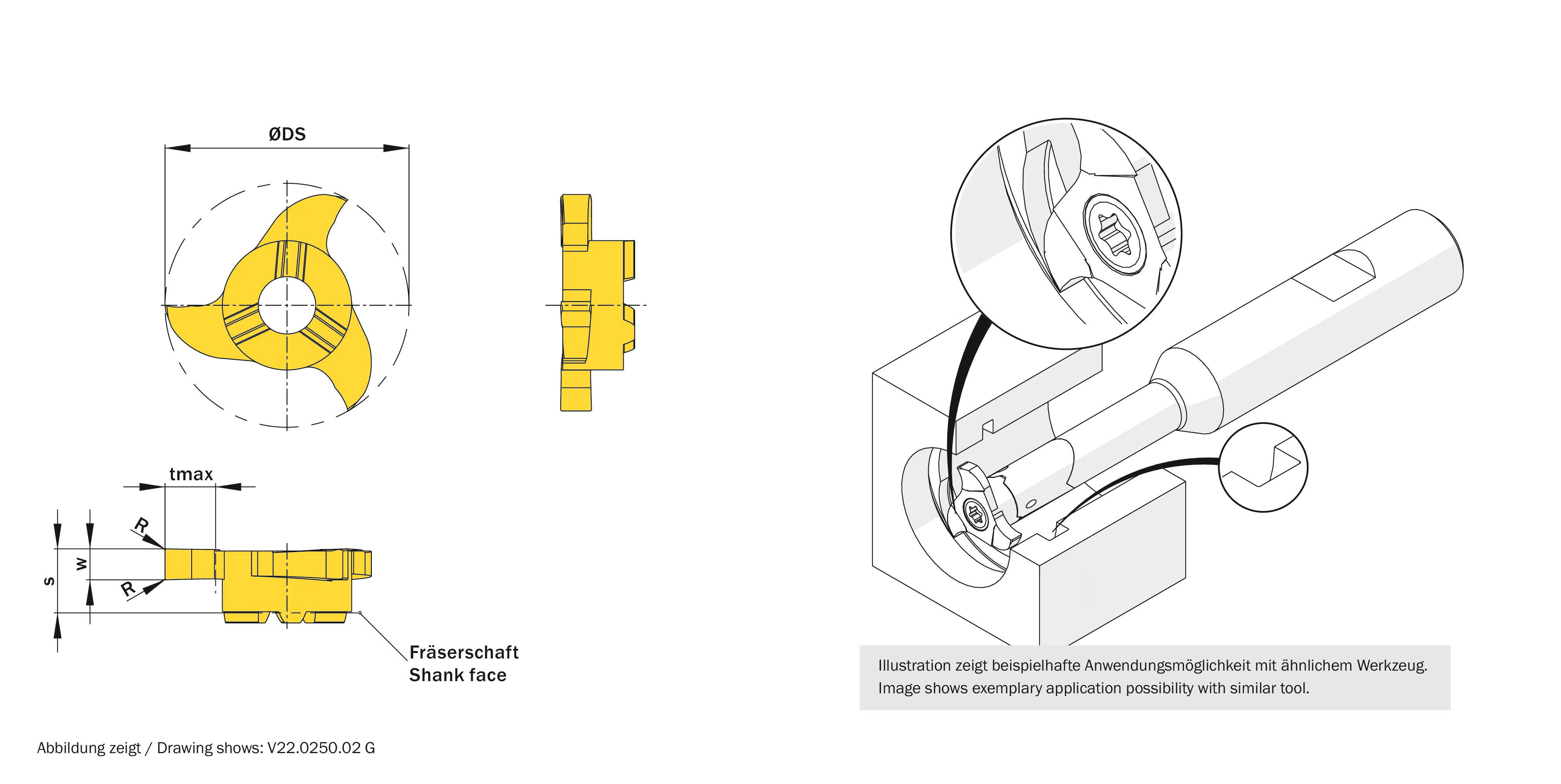 ØDS

tmax

R

R

w

s

Fräserschaft
Shank face

Illustration zeigt beispielhafte Anwendungsmöglichkeit mit ähnlichem Werkzeug.
Image shows exemplary application possibility with similar tool.

Abbildung zeigt / Drawing shows: V22.0250.02 G