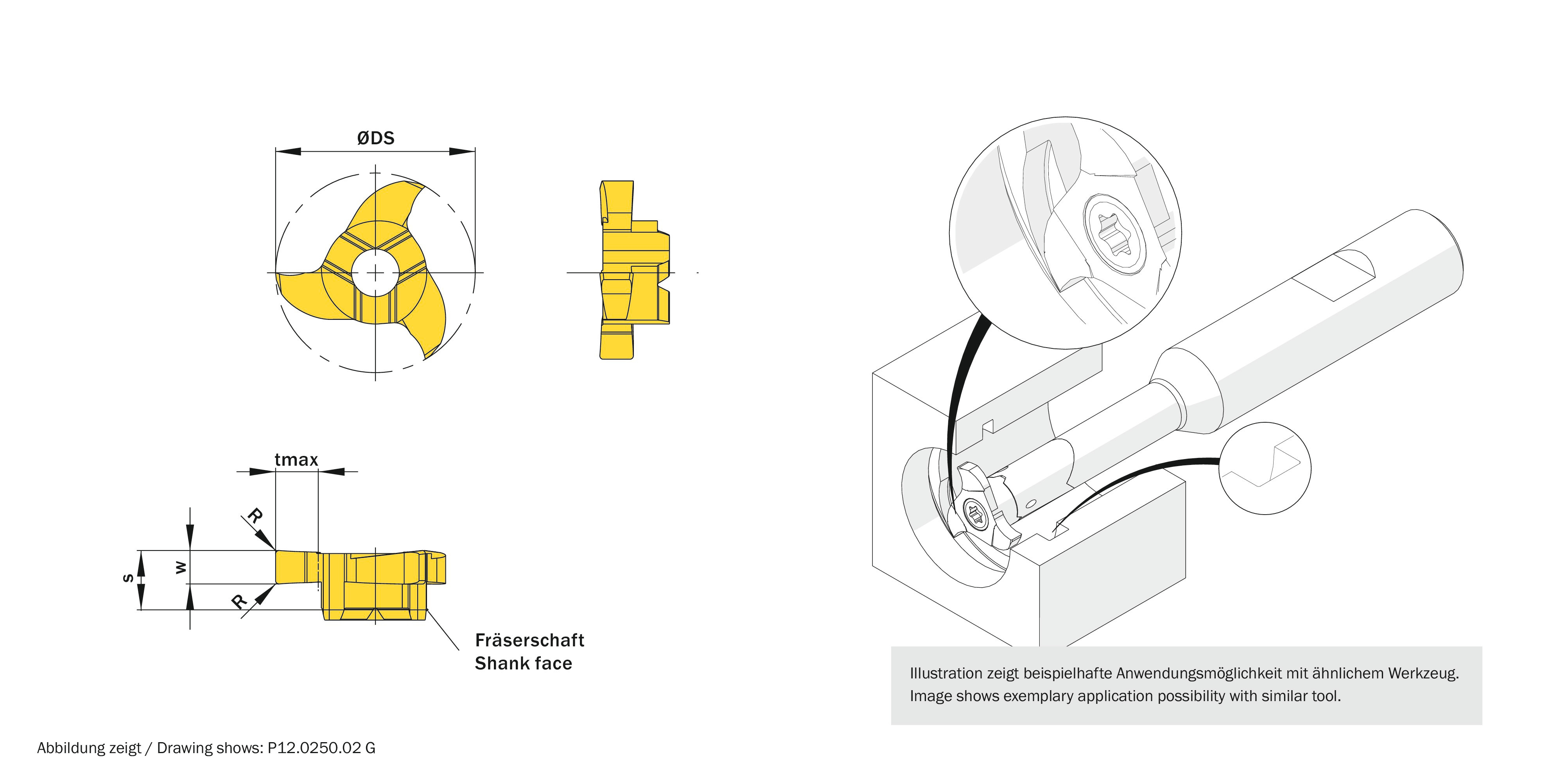 ØDS

tmax

R

s

w

R

Fräserschaft
Shank face

Illustration zeigt beispielhafte Anwendungsmöglichkeit mit ähnlichem Werkzeug.
Image shows exemplary application possibility with similar tool.

Abbildung zeigt / Drawing shows: P12.0250.02 G