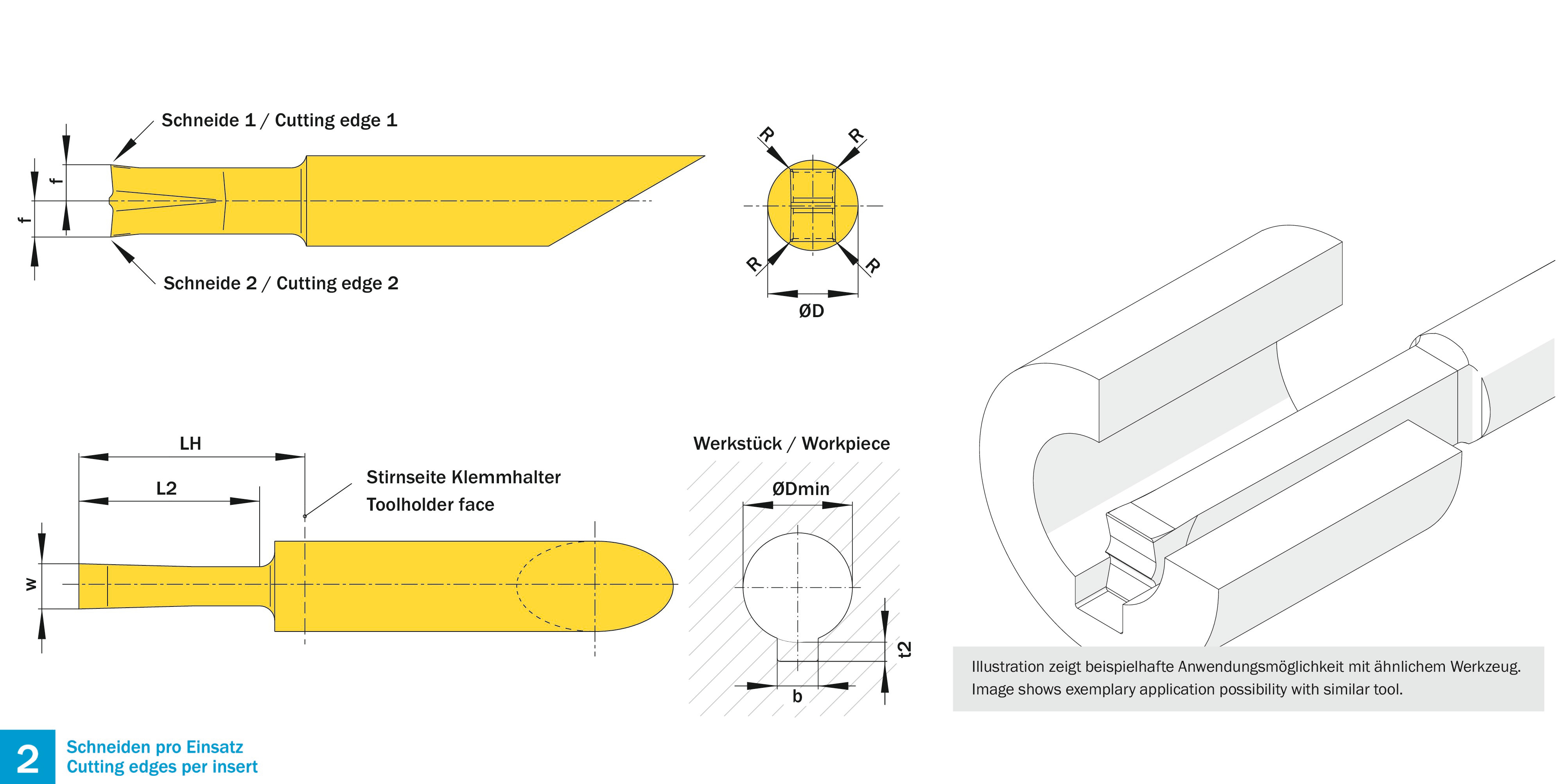 Schneide 1 / Cutting edge 1

f

f

Schneide 2 / Cutting edge 2

R R R R

ØD

LH

L2

Stirnseite Klemmhalter
Toolholder face

w

Werkstück / Workpiece

ØDmin

t2

b

Illustration zeigt beispielhafte Anwendungsmöglichkeit mit ähnlichem Werkzeug.
Image shows exemplary application possibility with similar tool.

2 Schneiden pro Einsatz
Cutting edges per insert