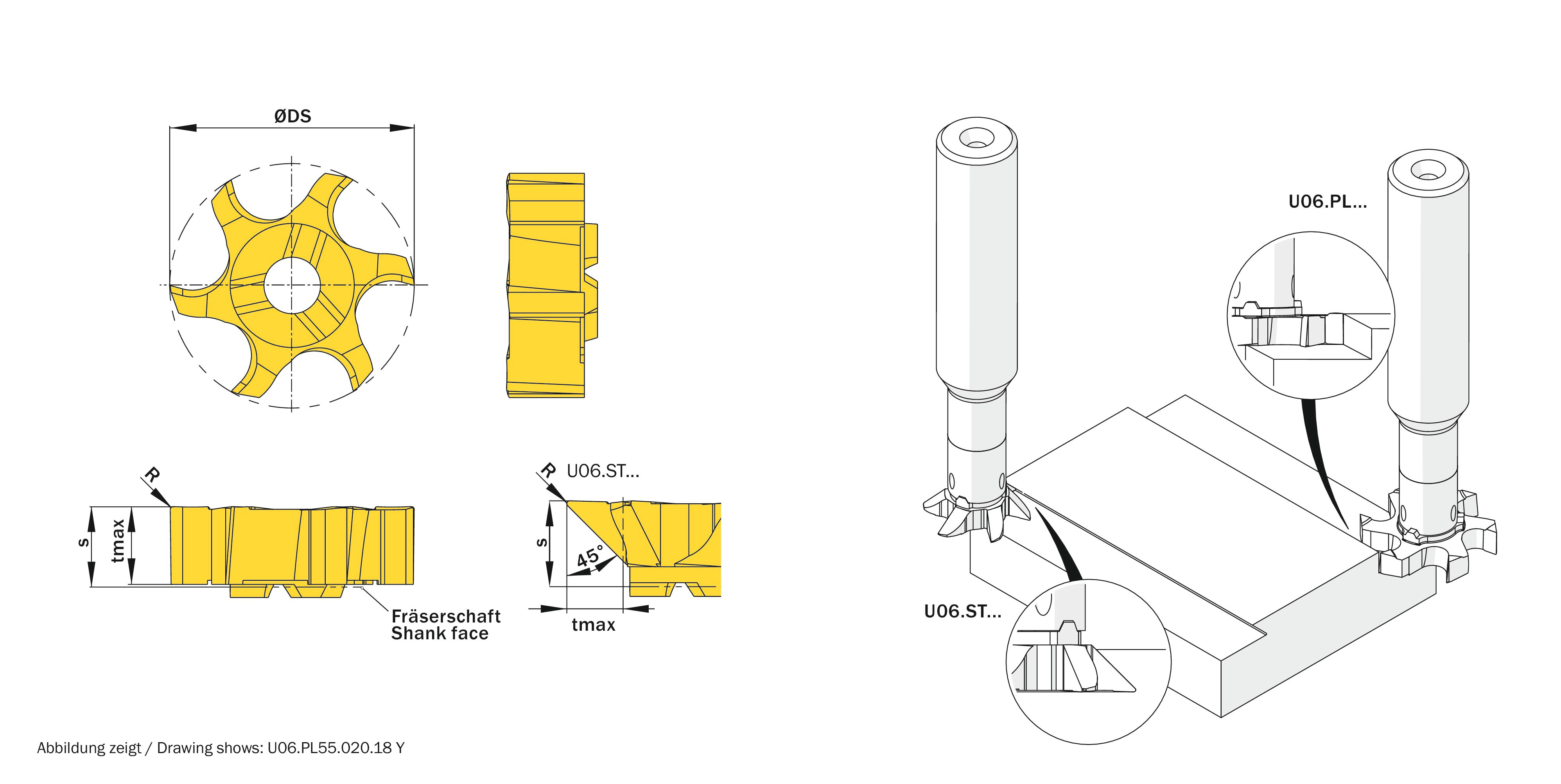 ØDS

R

s

tmax

Fräserschaft
Shank face

R U06.ST...

s

45°

tmax

U06.PL...

U06.ST...

Abbildung zeigt / Drawing shows: U06.PL55.020.18 Y