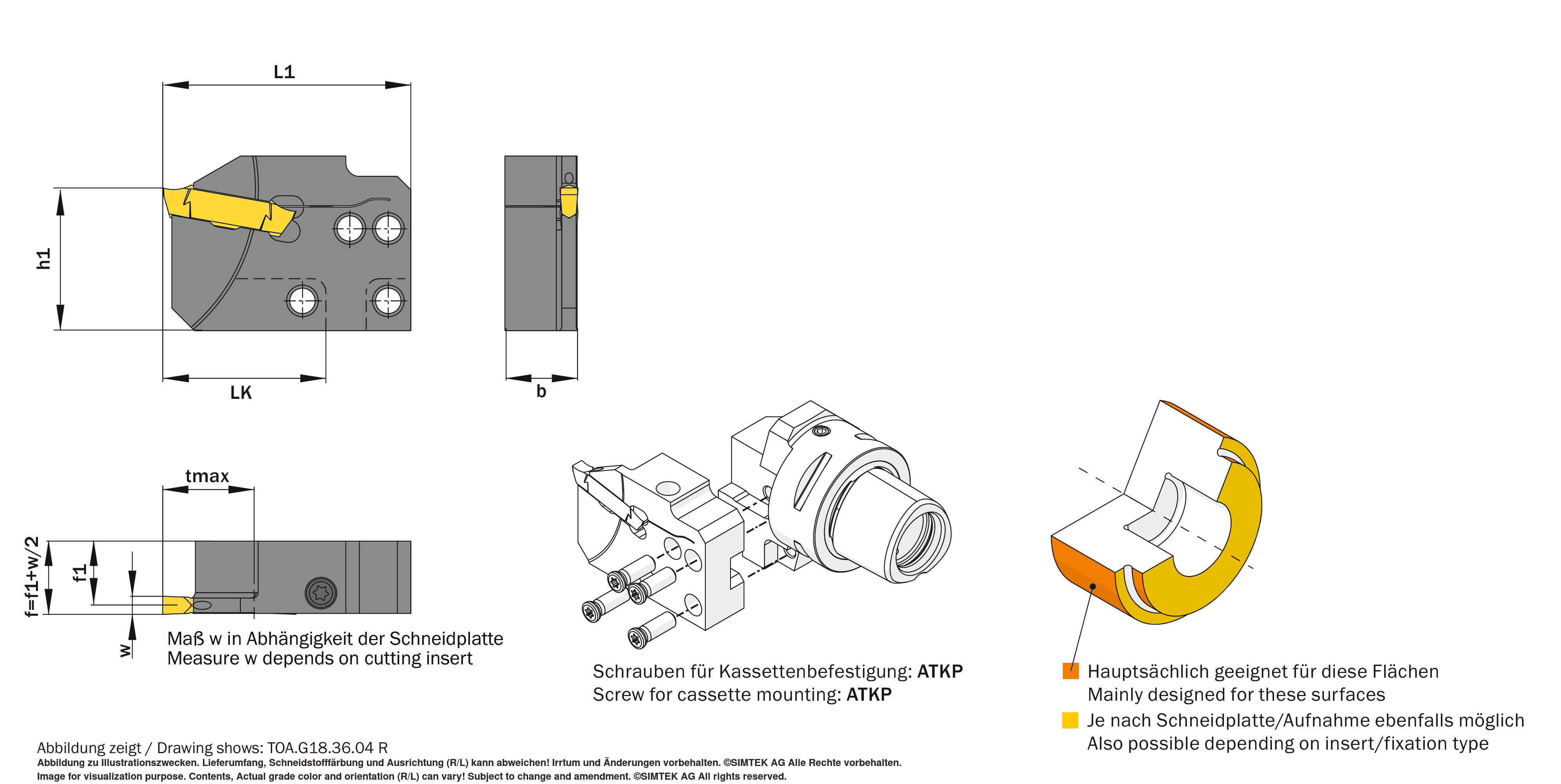 L1

h1

LK

b

tmax

f=f1+w/2

f1

w

Maß w in Abhängigkeit der Schneidplatte
Measure w depends on cutting insert

Schrauben für Kassettenbefestigung: ATKP
Screw for cassette mounting: ATKP

Hauptsächlich geeignet für diese Flächen
Mainly designed for these surfaces

Je nach Schneidplatte/Aufnahme ebenfalls möglich
Also possible depending on insert/fixation type

Abbildung zeigt / Drawing shows: TOA.G18.36.04 R
Abbildung zu Illustrationszwecken. Lieferumfang, Schneidstofffärbung und Ausrichtung (R/L) kann abweichen! Irrtum und Änderungen vorbehalten. ©SIMTEK AG Alle Rechte vorbehalten.
Image for visualization purpose. Contents, Actual grade color and orientation (R/L) can vary! Subject to change and amendment. ©SIMTEK AG All rights reserved.