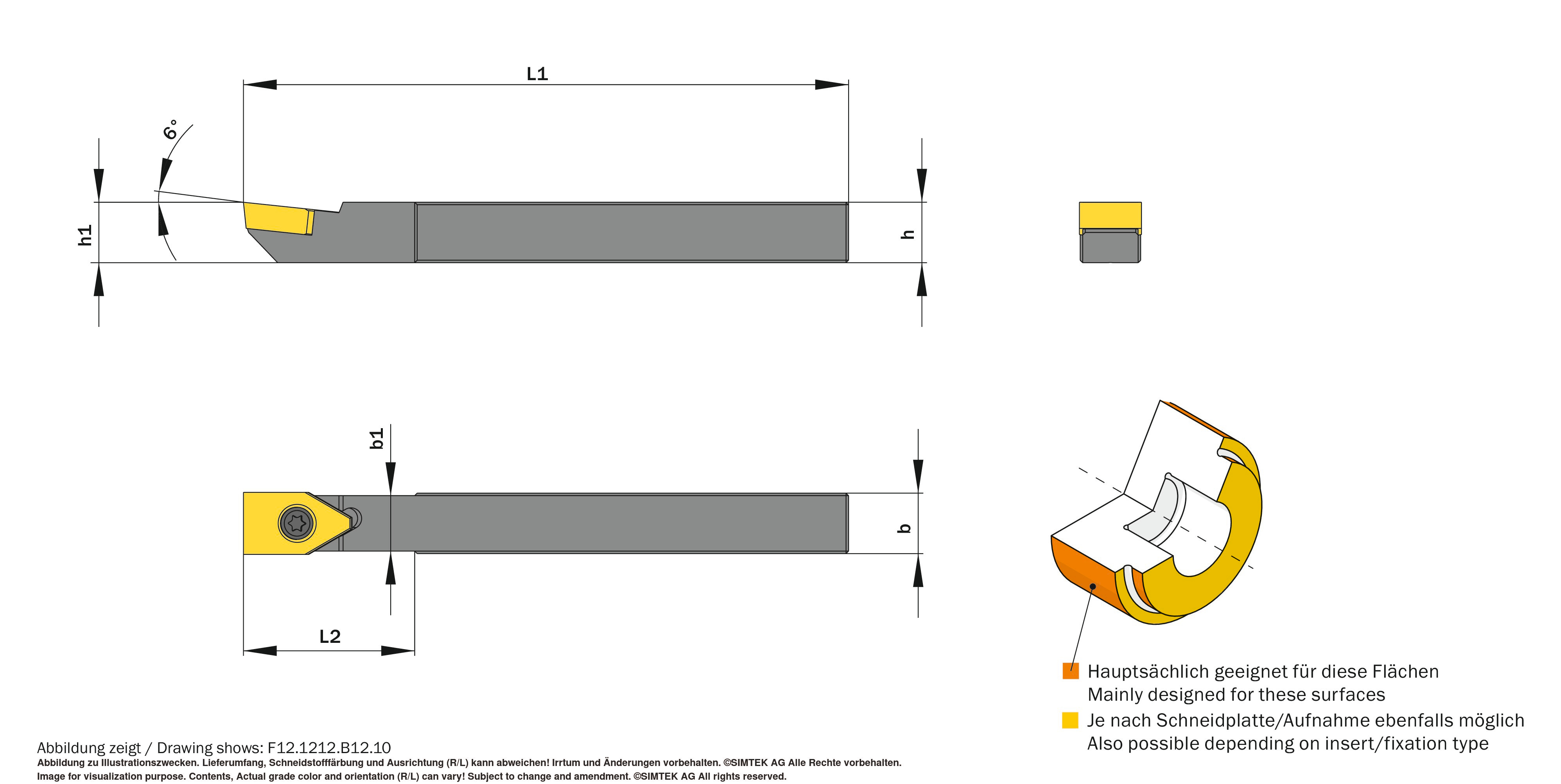 L1

6°

h1

h

b1

b

L2

Hauptsächlich geeignet für diese Flächen
Mainly designed for these surfaces

Je nach Schneidplatte/Aufnahme ebenfalls möglich
Also possible depending on insert/fixation type

Abbildung zeigt / Drawing shows: F12.1212.B12.10
Abbildung zu Illustrationszwecken. Lieferumfang, Schneidstofffärbung und Ausrichtung (R/L) kann abweichen! Irrtum und Änderungen vorbehalten. ©SIMTEK AG Alle Rechte vorbehalten.
Image for visualization purpose. Contents, Actual grade color and orientation (R/L) can vary! Subject to change and amendment. ©SIMTEK AG All rights reserved.