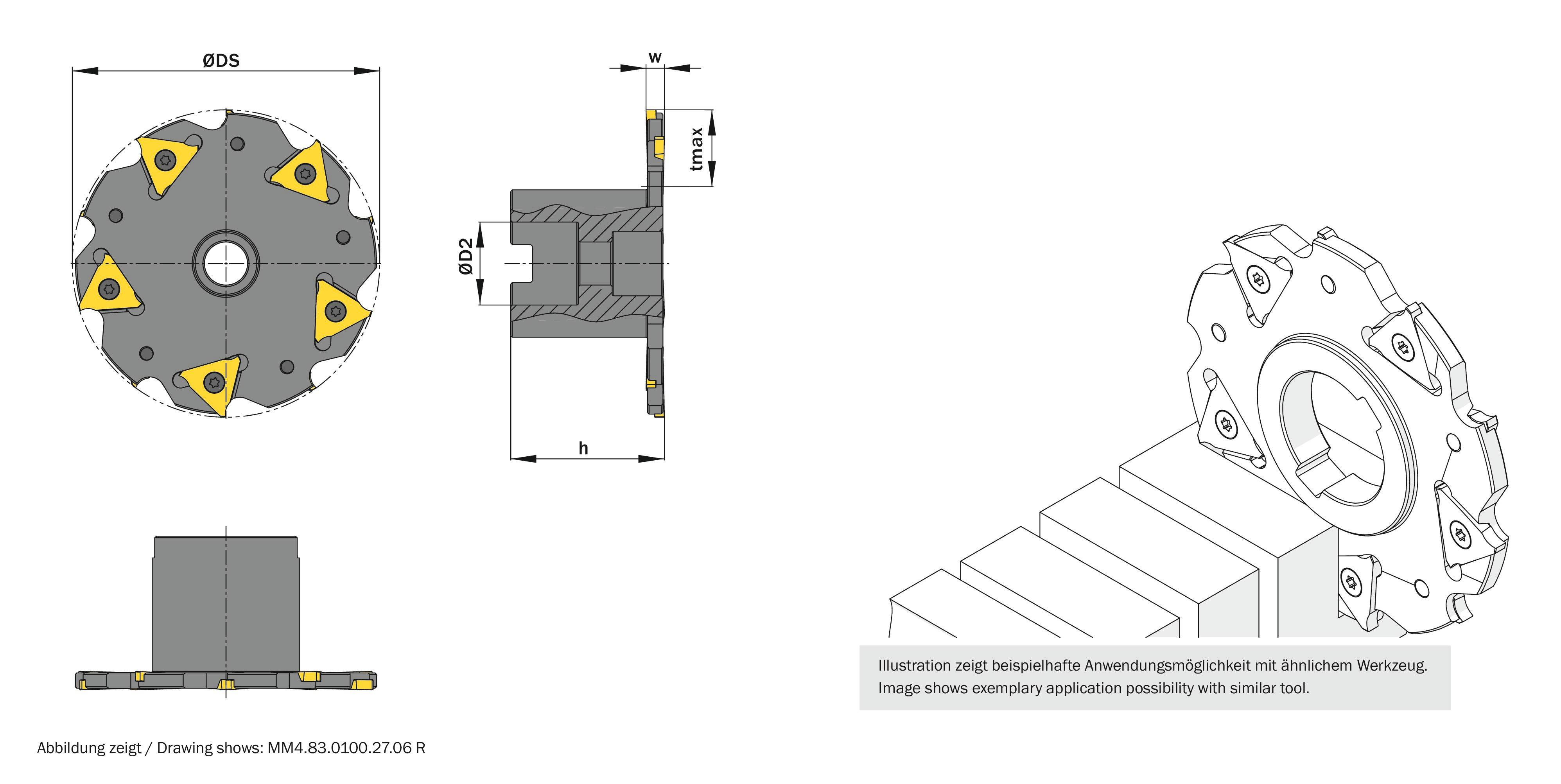 ØDS

w

tmax

ØD2

h

Illustration zeigt beispielhafte Anwendungsmöglichkeit mit ähnlichem Werkzeug.
Image shows exemplary application possibility with similar tool.

Abbildung zeigt / Drawing shows: MM4.83.0100.27.06 R