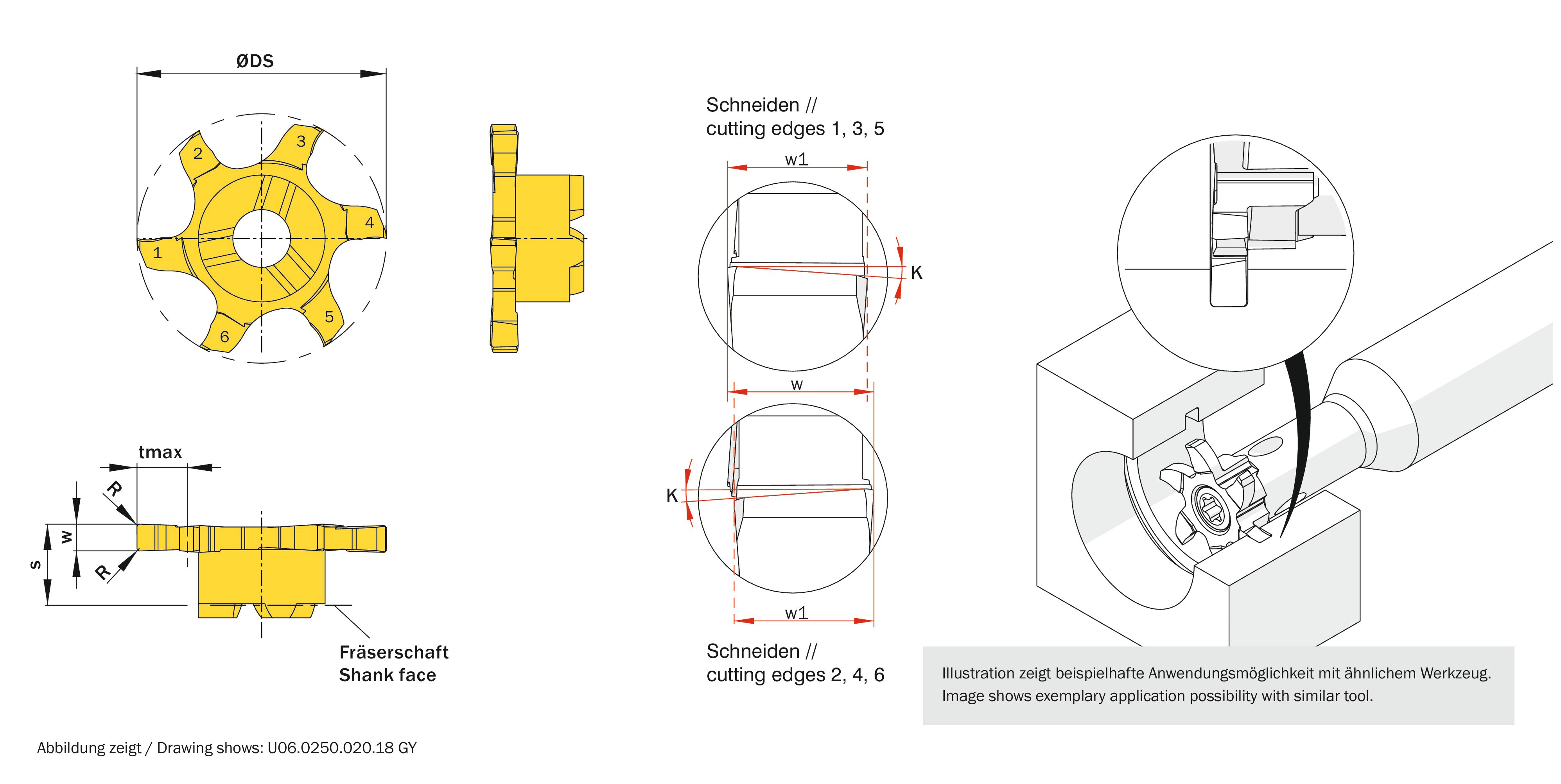 ØDS

2
3
4
1
5
6

tmax
R
w
s
R

Fräserschaft
Shank face

Schneiden //
cutting edges 1, 3, 5

w1
K
w
K
w1

Schneiden //
cutting edges 2, 4, 6

Illustration zeigt beispielhafte Anwendungsmöglichkeit mit ähnlichem Werkzeug.
Image shows exemplary application possibility with similar tool.

Abbildung zeigt / Drawing shows: U06.0250.020.18 GY