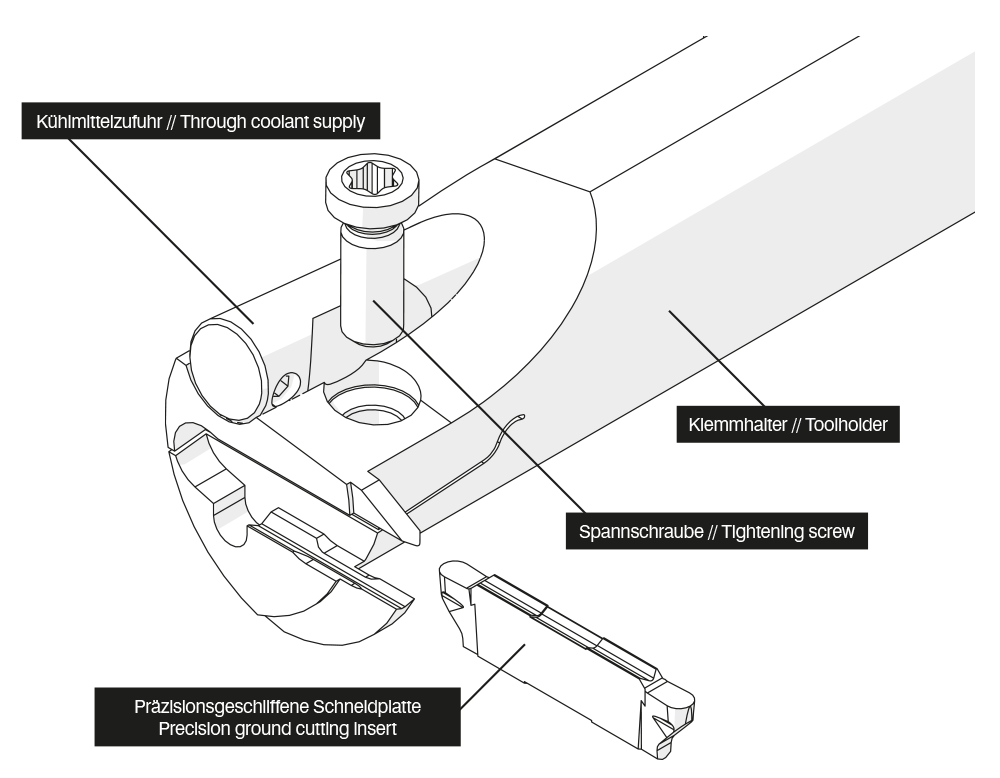 Kühlmittelzufuhr // Through coolant supply

Klemmhalter // Toolholder

Spannschraube // Tightening screw

Präzisionsgeschliffene Schneidplatte
Precision ground cutting insert