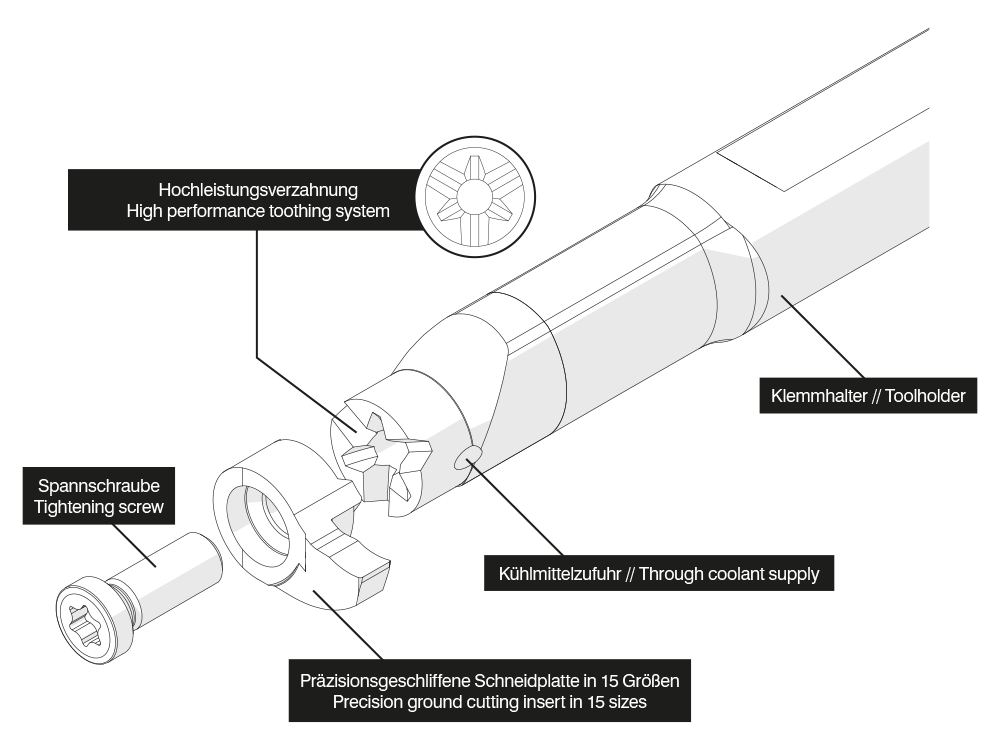 Hochleistungsverzahnung
High performance toothing system

Klemmhalter // Toolholder

Spannschraube
Tightening screw

Kühlmittelzufuhr // Through coolant supply

Präzisionsgeschliffene Schneidplatte in 15 Größen
Precision ground cutting insert in 15 sizes