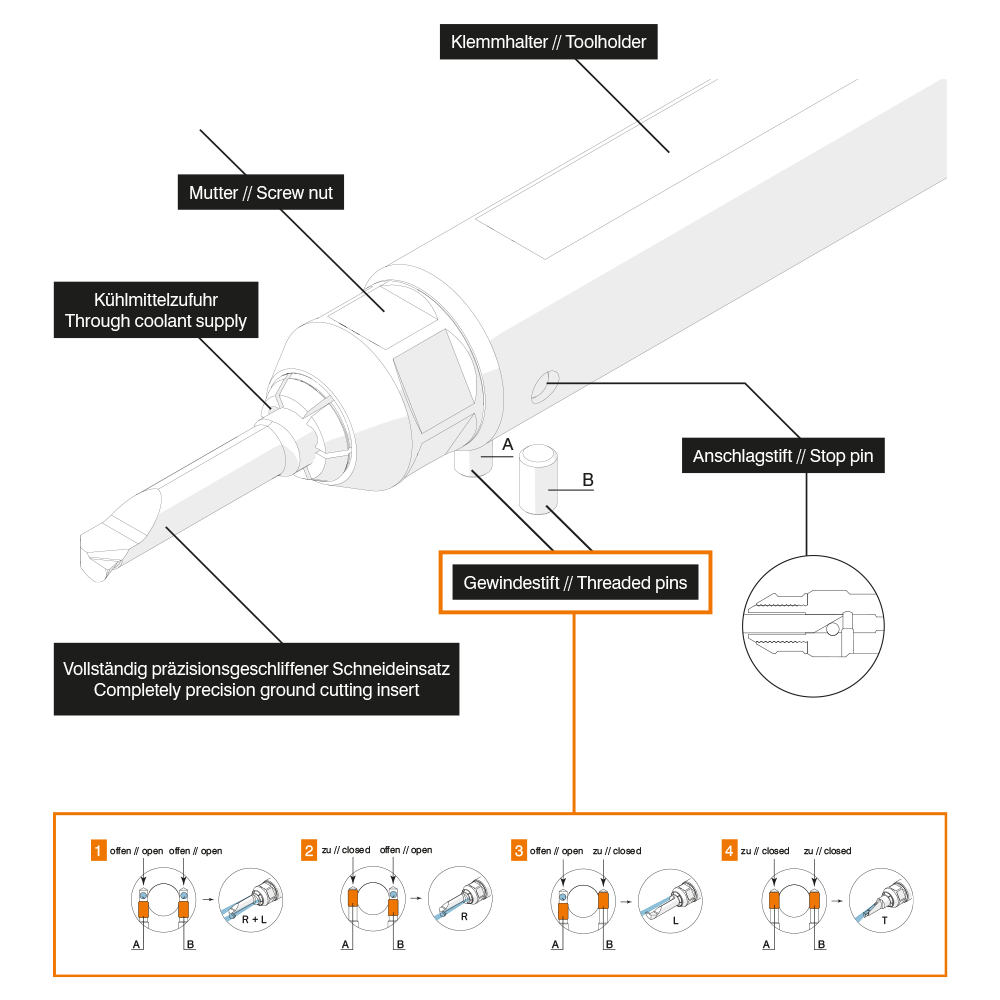 Klemmhalter // Toolholder

Mutter // Screw nut

Kühlmittelzufuhr
Through coolant supply

A

B

Anschlagstift // Stop pin

Gewindestift // Threaded pins

Vollständig präzisionsgeschliffener Schneideinsatz
Completely precision ground cutting insert

1 offen // open offen // open
A B
R + L

2 zu // closed offen // open
A B
R

3 offen // open zu // closed
A B
L

4 zu // closed zu // closed
A B
T