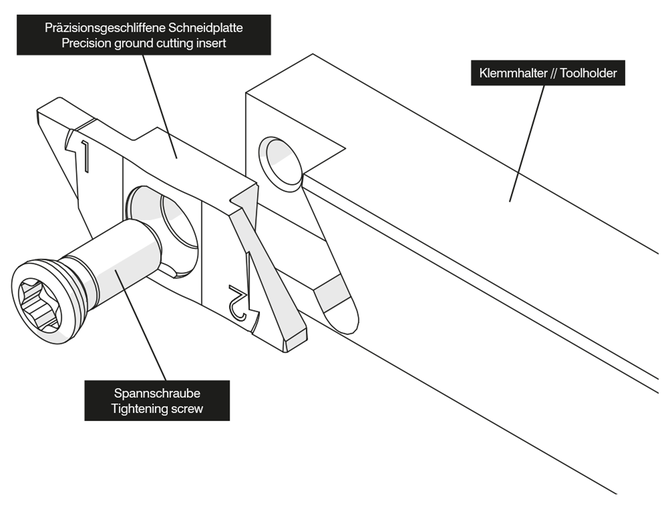 Präzisionsgeschliffene Schneidplatte
Precision ground cutting insert

Klemmhalter // Toolholder

1

2

Spannschraube
Tightening screw