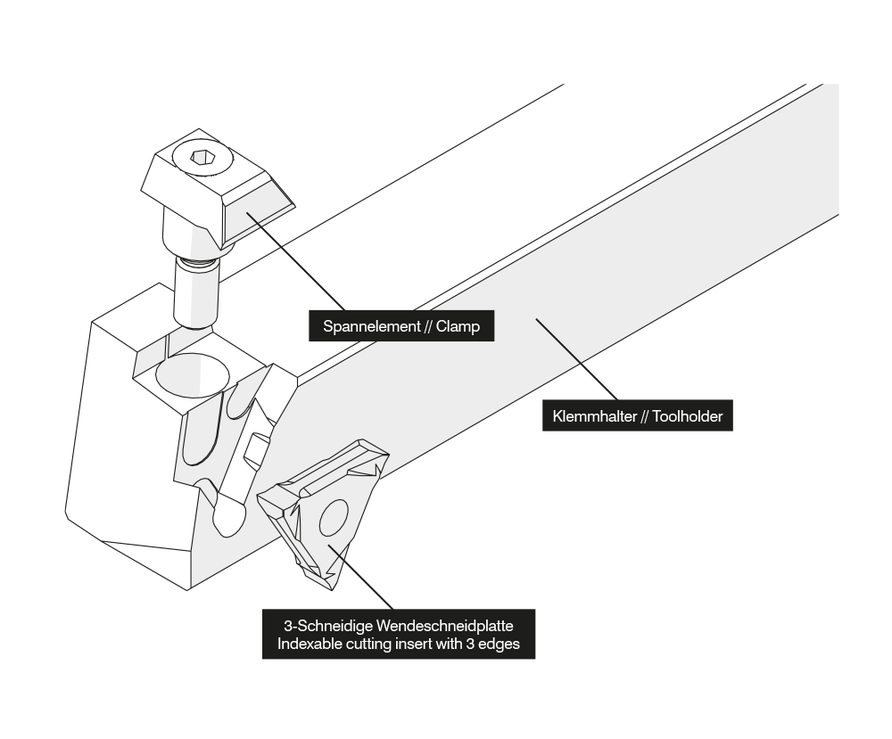 Spannelement // Clamp

Klemmhalter // Toolholder

3-Schneidige Wendeschneidplatte
Indexable cutting insert with 3 edges