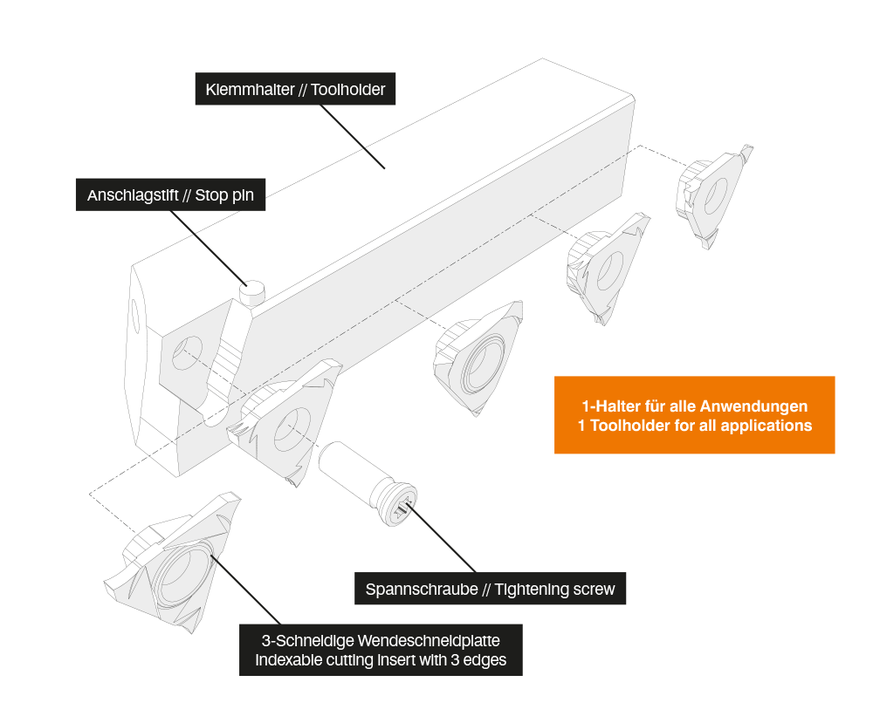 Klemmhalter // Toolholder

Anschlagstift // Stop pin

1-Halter für alle Anwendungen
1 Toolholder for all applications

Spannschraube // Tightening screw

3-Schneidige Wendeschneidplatte
Indexable cutting insert with 3 edges