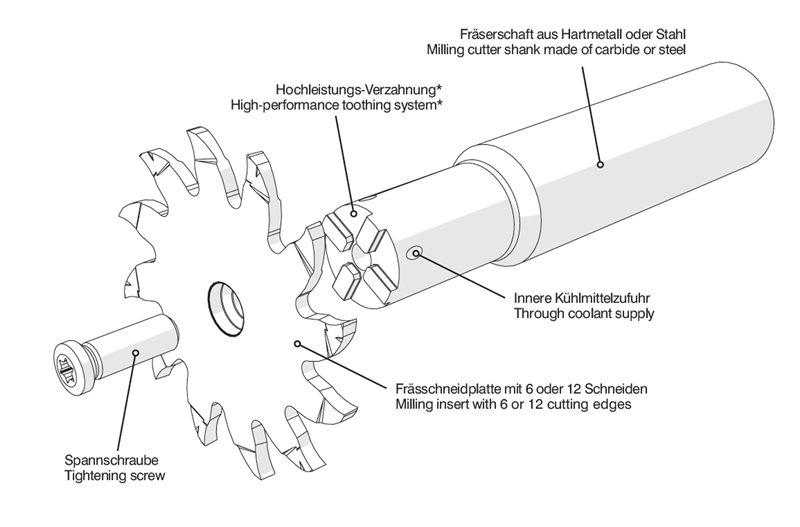 Fräserschaft aus Hartmetall oder Stahl
Milling cutter shank made of carbide or steel

Hochleistungs-Verzahnung*
High-performance toothing system*

Innere Kühlmittelzufuhr
Through coolant supply

Frässchneidplatte mit 6 oder 12 Schneiden
Milling insert with 6 or 12 cutting edges

Spannschraube
Tightening screw